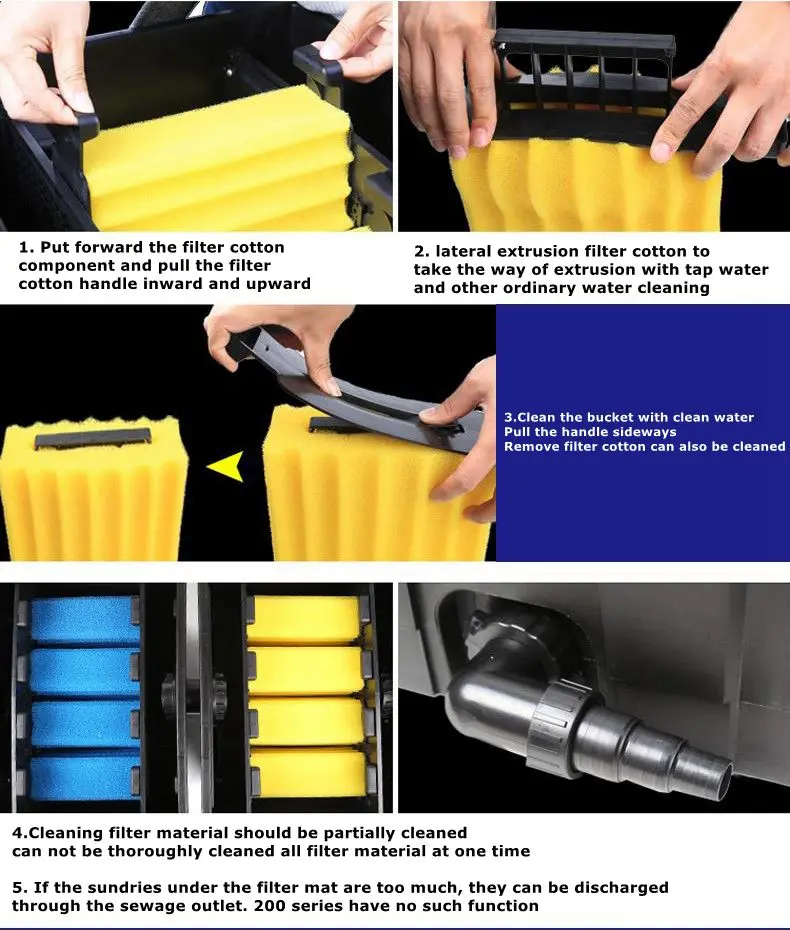 1. Put forward the filter cotton component and pull the filter cotton handle inward and upward

2. lateral extrusion filter cotton to take the way of extrusion with tap water and other ordinary water cleaning

3.Clean the bucket with clean water
Pull the handle sideways
Remove filter cotton can also be cleaned

4.Cleaning filter material should be partially cleaned can not be thoroughly cleaned all filter material at one time

5. If the sundries under the filter mat are too much, they can be discharged through the sewage outlet. 200 series have no such function