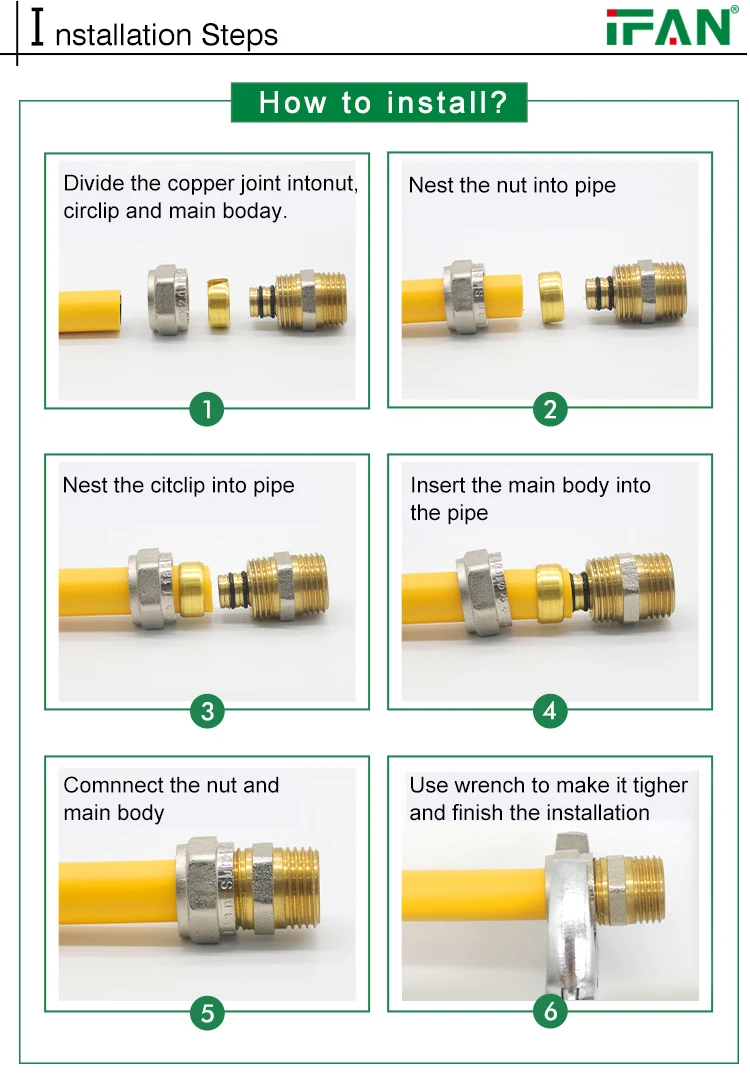 Installation Steps

IFAN®

How to install?

Divide the copper joint intonut, circlip and main boday.

1

Nest the nut into pipe

2

Nest the citclip into pipe

3

Insert the main body into the pipe

4

Comnnect the nut and main body

5

Use wrench to make it tigher and finish the installation

6