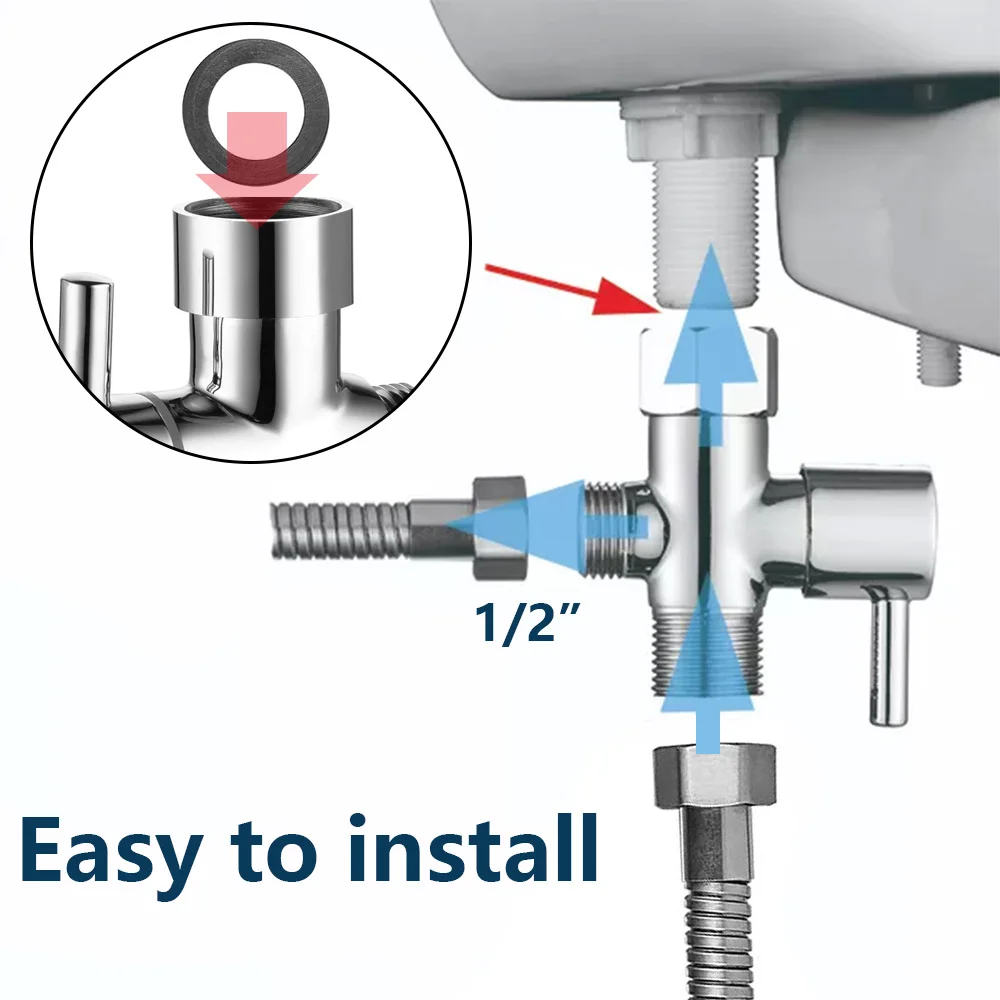 1/2"

Easy to install