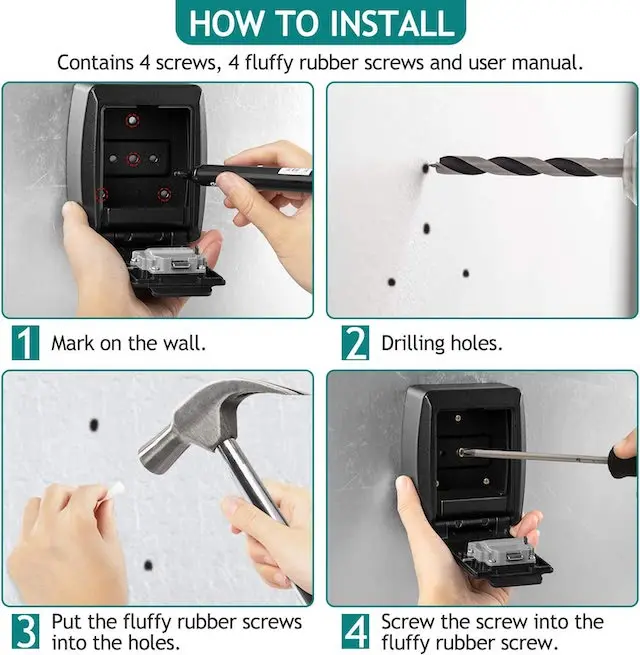 HOW TO INSTALL

Contains 4 screws, 4 fluffy rubber screws and user manual.

1 Mark on the wall.

2 Drilling holes.

3 Put the fluffy rubber screws into the holes.

4 Screw the screw into the fluffy rubber screw.