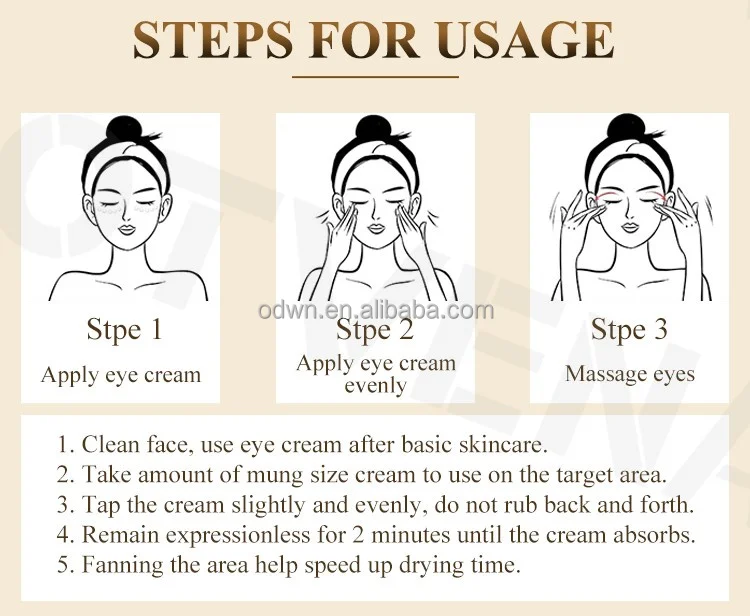 STEPS FOR USAGE

Stpe 1
Apply eye cream

odwn.en.alibaba.com

Stpe 2
Apply eye cream evenly

Stpe 3
Massage eyes

1. Clean face, use eye cream after basic skincare.
2. Take amount of mung size cream to use on the target area.
3. Tap the cream slightly and evenly, do not rub back and forth.
4. Remain expressionless for 2 minutes until the cream absorbs.
5. Fanning the area help speed up drying time.