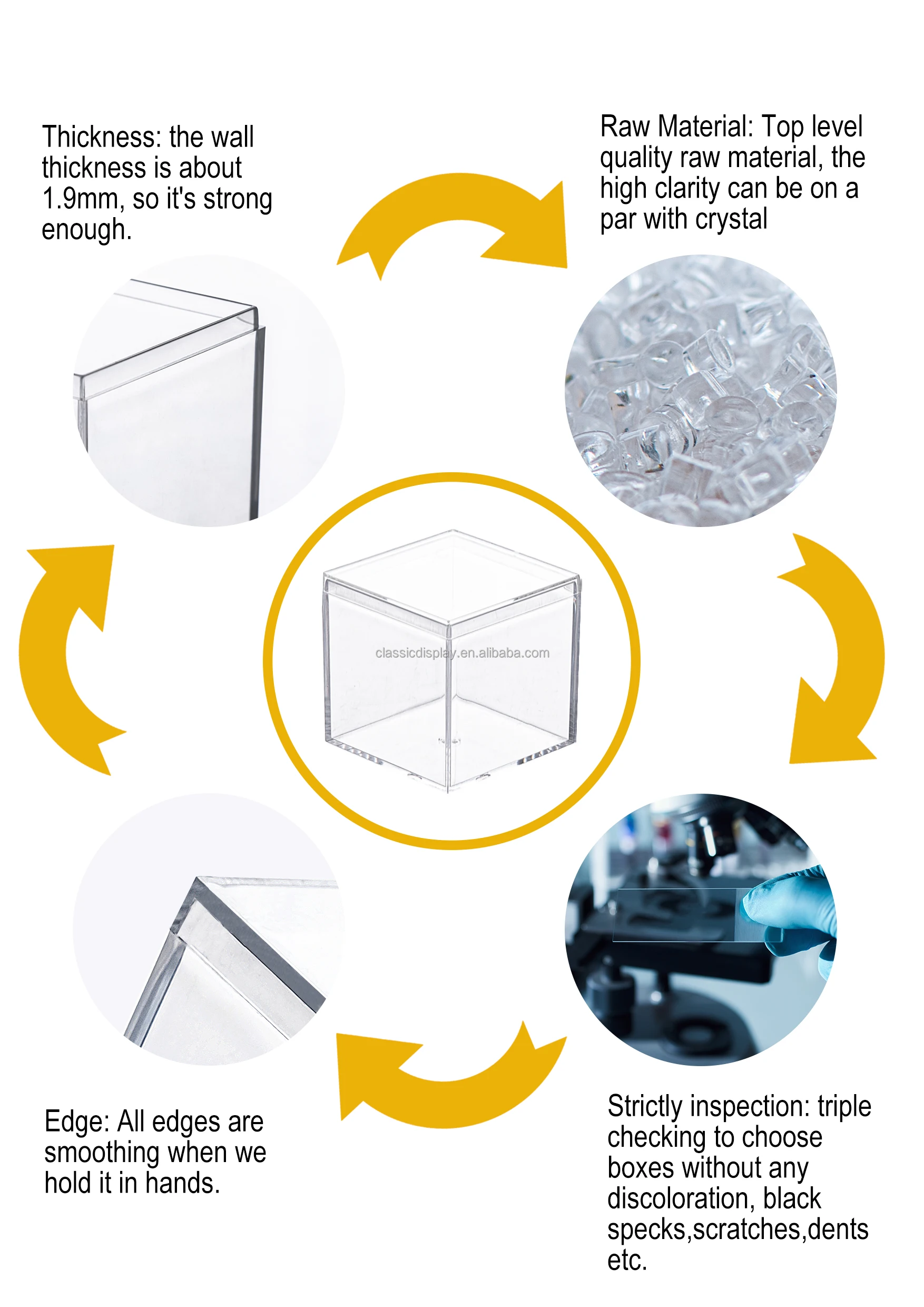 Thickness: the wall thickness is about 1.9mm, so it's strong enough.

Raw Material: Top level quality raw material, the high clarity can be on a par with crystal

classicdisplay.en.alibaba.com

Edge: All edges are smoothing when we hold it in hands.

Strictly inspection: triple checking to choose boxes without any discoloration, black specks,scratches,dents etc.