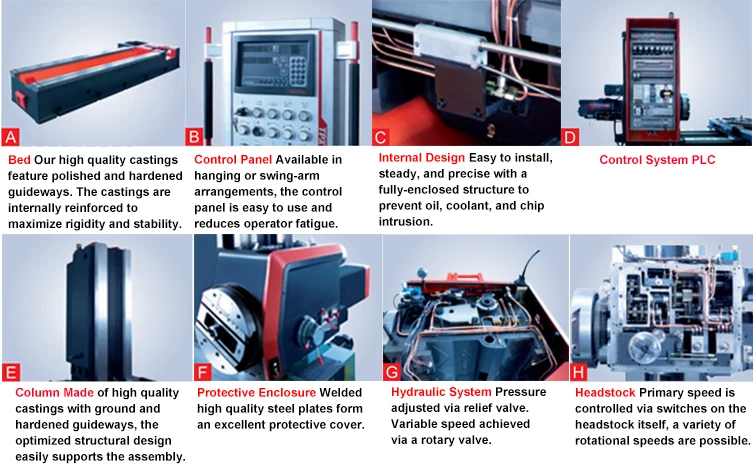 A

Bed Our high quality castings feature polished and hardened guideways. The castings are internally reinforced to maximize rigidity and stability.

B

Control Panel Available in hanging or swing-arm arrangements, the control panel is easy to use and reduces operator fatigue.

C

Internal Design Easy to install, steady, and precise with a fully-enclosed structure to prevent oil, coolant, and chip intrusion.

D

Control System PLC

E

Column Made of high quality castings with ground and hardened guideways, the optimized structural design easily supports the assembly.

F

Protective Enclosure Welded high quality steel plates form an excellent protective cover.

G

Hydraulic System Pressure adjusted via relief valve. Variable speed achieved via a rotary valve.

H

Headstock Primary speed is controlled via switches on the headstock itself, a variety of rotational speeds are possible.