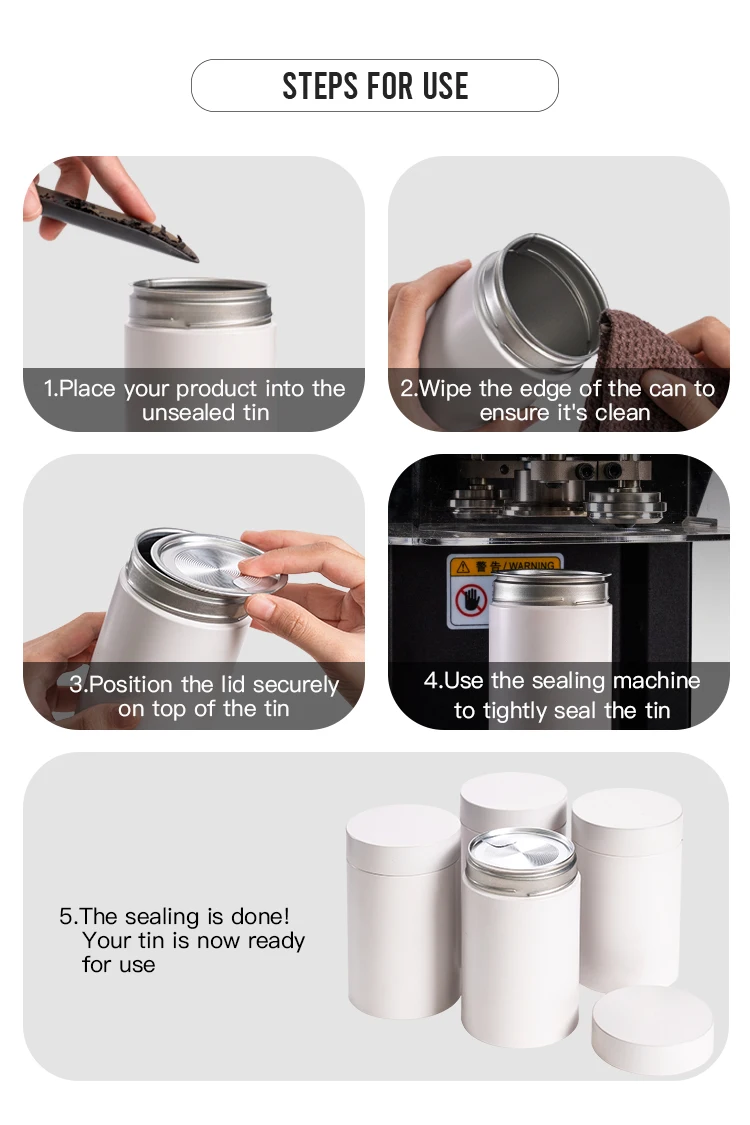 STEPS FOR USE

1.Place your product into the unsealed tin

2.Wipe the edge of the can to ensure it's clean

3.Position the lid securely on top of the tin

警告/WARNING

4.Use the sealing machine to tightly seal the tin

5.The sealing is done! Your tin is now ready for use