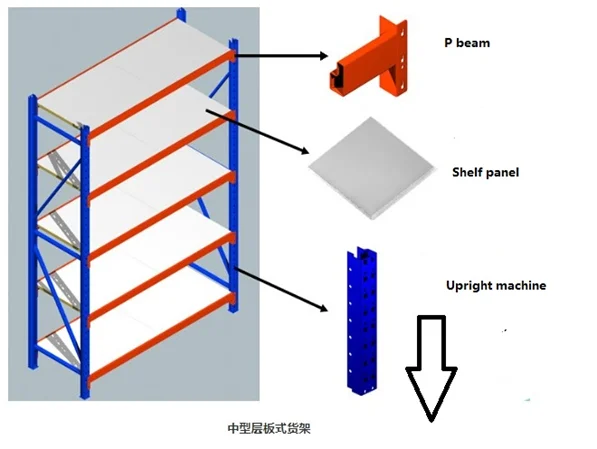 P beam

Shelf panel

Upright machine

中型层板式货架