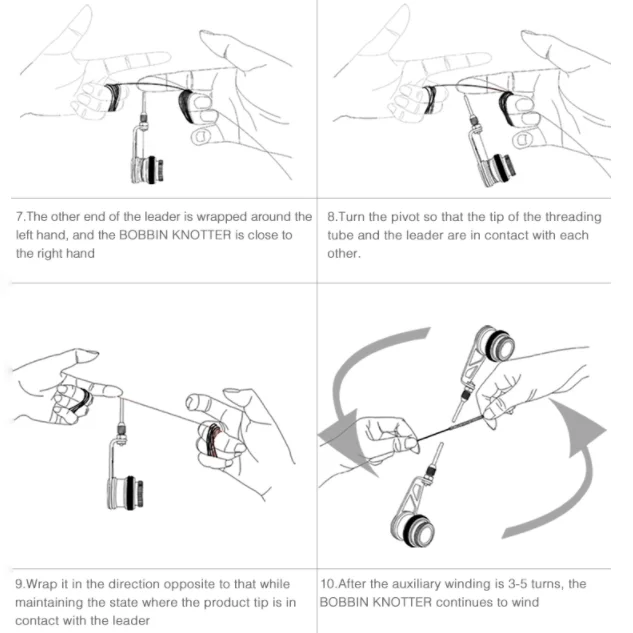 7.The other end of the leader is wrapped around the left hand, and the BOBBIN KNOTTER is close to the right hand

8.Turn the pivot so that the tip of the threading tube and the leader are in contact with each other.

9.Wrap it in the direction opposite to that while maintaining the state where the product tip is in contact with the leader

10.After the auxiliary winding is 3-5 turns, the BOBBIN KNOTTER continues to wind