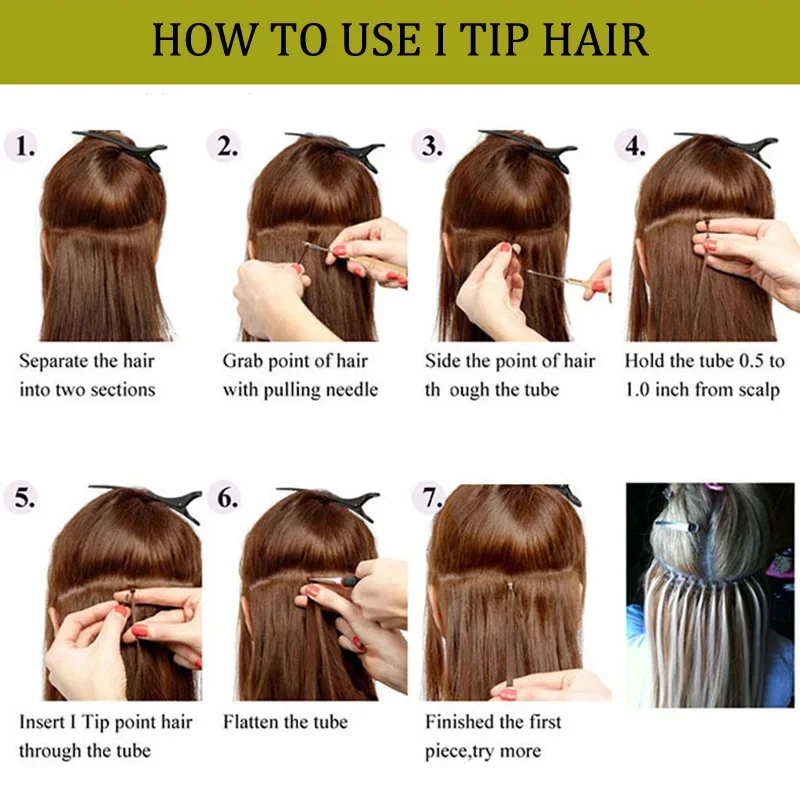 HOW TO USE I TIP HAIR

1.

Separate the hair into two sections

2.

Grab point of hair with pulling needle

3.

Side the point of hair th ough the tube

4.

Hold the tube 0.5 to 1.0 inch from scalp

5.

Insert I Tip point hair through the tube

6.

Flatten the tube

7.

Finished the first piece,try more