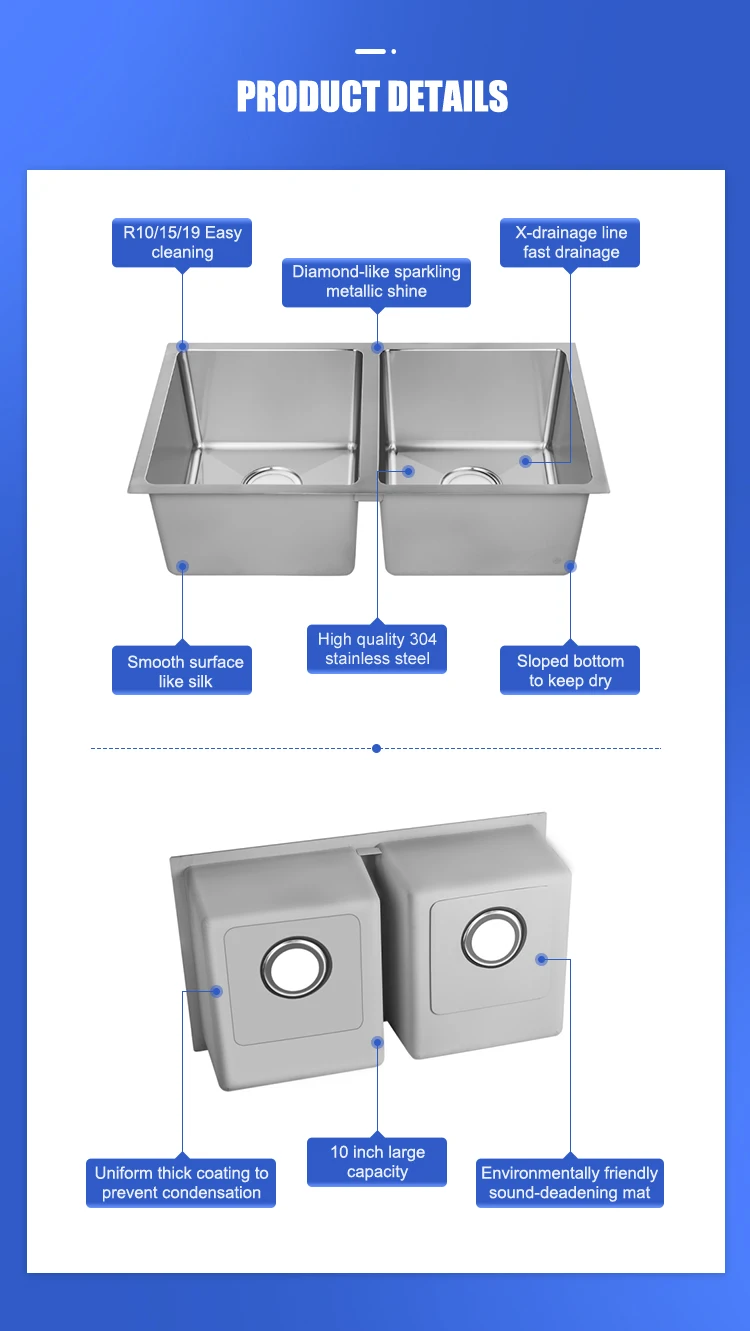 PRODUCT DETAILS

R10/15/19 Easy cleaning

Diamond-like sparkling metallic shine

X-drainage line fast drainage

Smooth surface like silk

High quality 304 stainless steel

Sloped bottom to keep dry

Uniform thick coating to prevent condensation

10 inch large capacity

Environmentally friendly sound-deadening mat