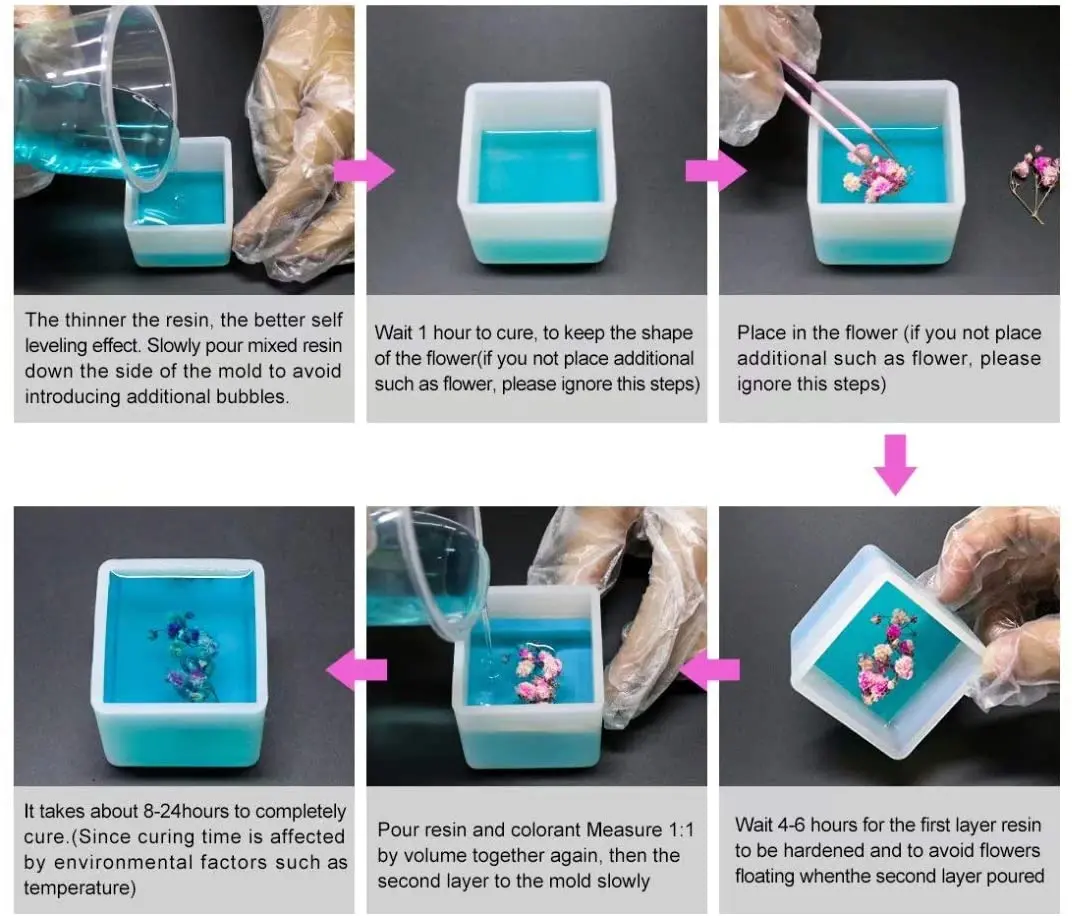 The thinner the resin, the better self leveling effect. Slowly pour mixed resin down the side of the mold to avoid introducing additional bubbles.

Wait 1 hour to cure, to keep the shape of the flower(if you not place additional such as flower, please ignore this steps)

Place in the flower (if you not place additional such as flower, please ignore this steps)

Wait 4-6 hours for the first layer resin to be hardened and to avoid flowers floating whenthe second layer poured

Pour resin and colorant Measure 1:1 by volume together again, then the second layer to the mold slowly

It takes about 8-24hours to completely cure.(Since curing time is affected by environmental factors such as temperature)