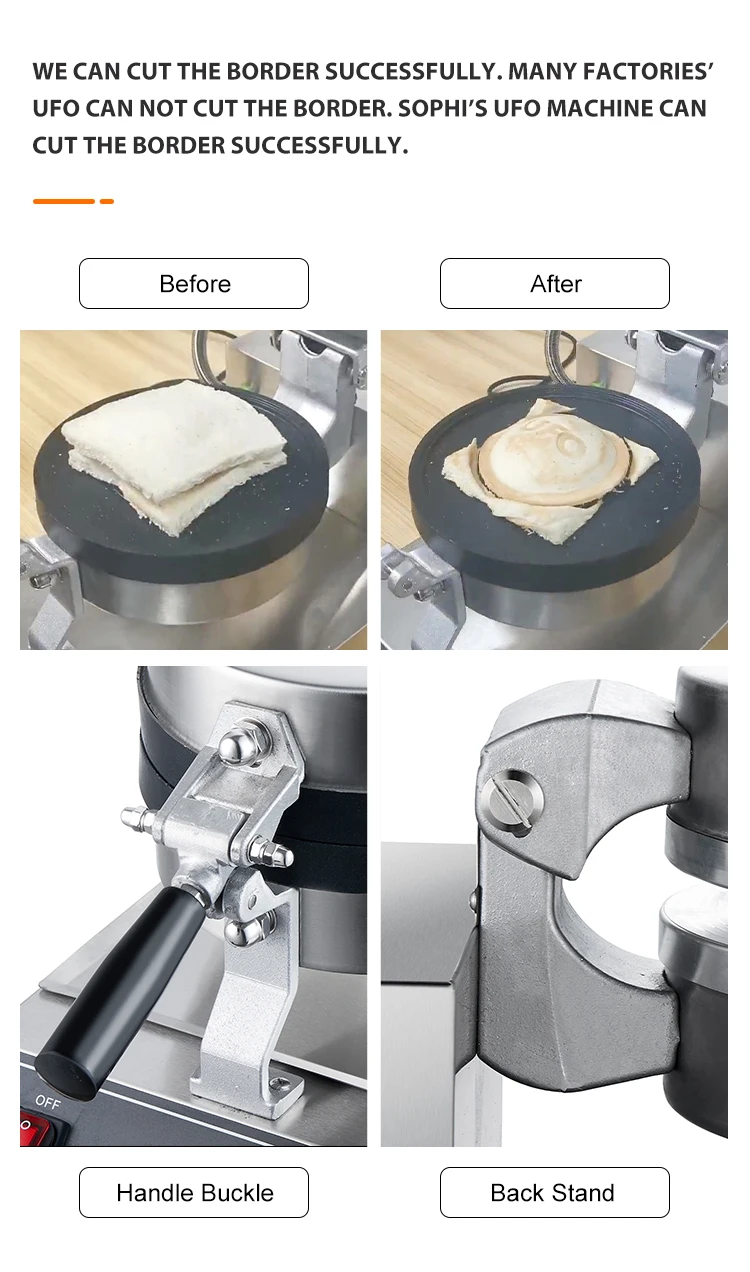 WE CAN CUT THE BORDER SUCCESSFULLY. MANY FACTORIES' UFO CAN NOT CUT THE BORDER. SOPHI'S UFO MACHINE CAN CUT THE BORDER SUCCESSFULLY.

Before

After

UFO

OFF

Handle Buckle

Back Stand