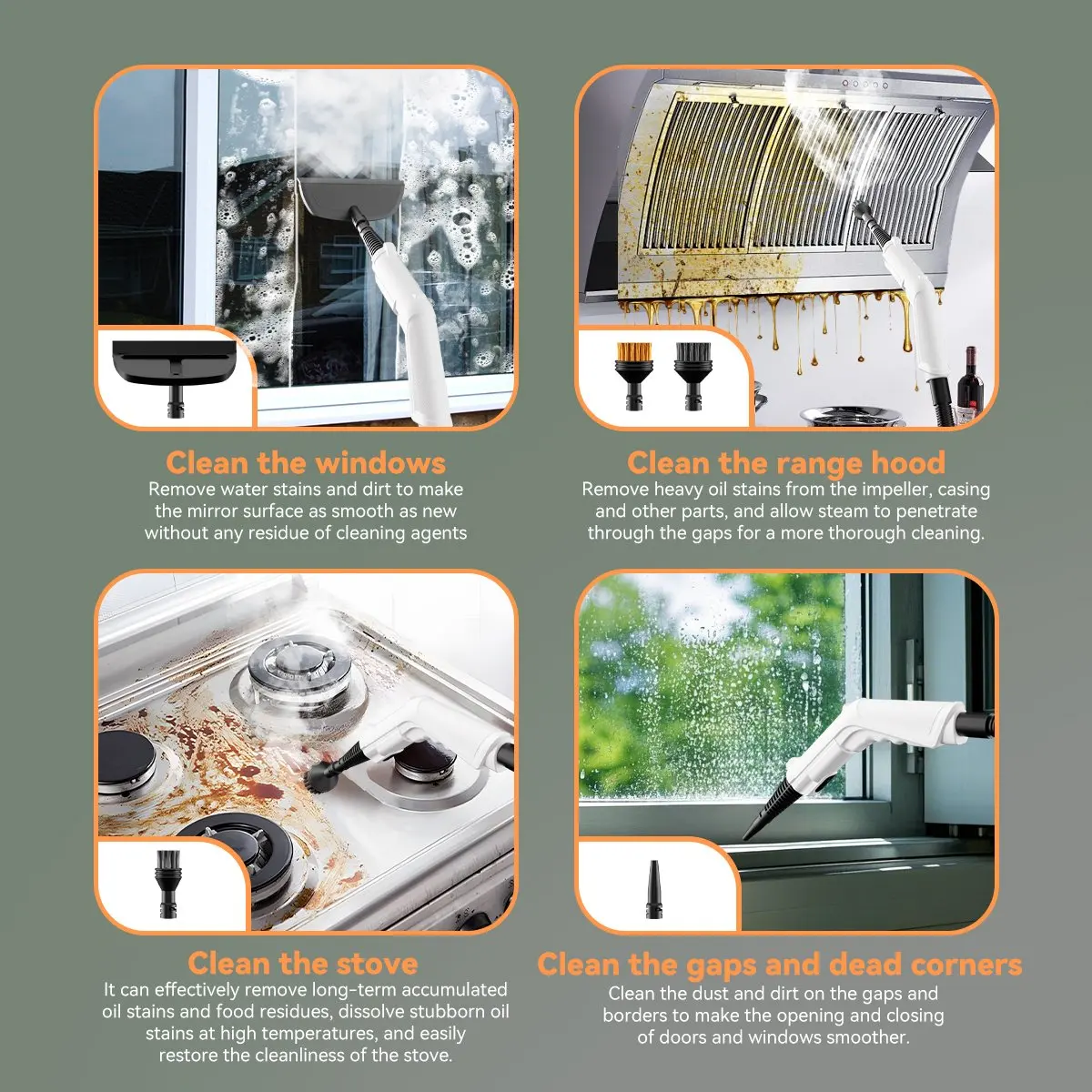 Clean the windows
Remove water stains and dirt to make the mirror surface as smooth as new without any residue of cleaning agents

Clean the range hood
Remove heavy oil stains from the impeller, casing and other parts, and allow steam to penetrate through the gaps for a more thorough cleaning.

Clean the stove
It can effectively remove long-term accumulated oil stains and food residues, dissolve stubborn oil stains at high temperatures, and easily restore the cleanliness of the stove.

Clean the gaps and dead corners
Clean the dust and dirt on the gaps and borders to make the opening and closing of doors and windows smoother.