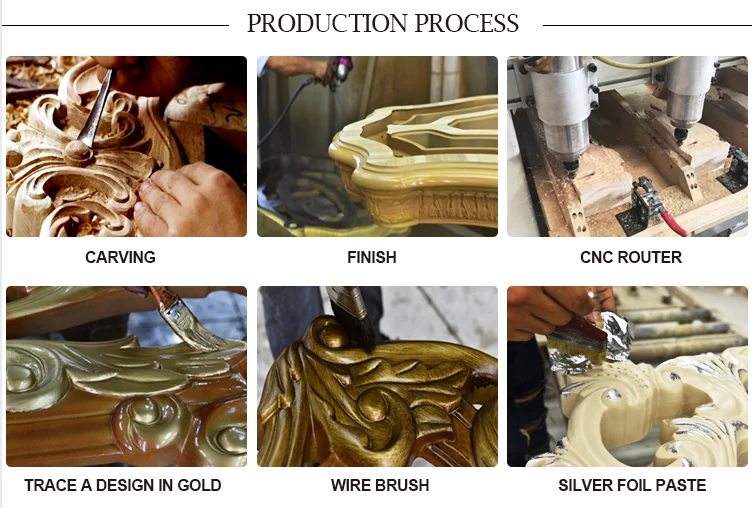 PRODUCTION PROCESS

CARVING

FINISH

CNC ROUTER

TRACE A DESIGN IN GOLD

WIRE BRUSH

SILVER FOIL PASTE