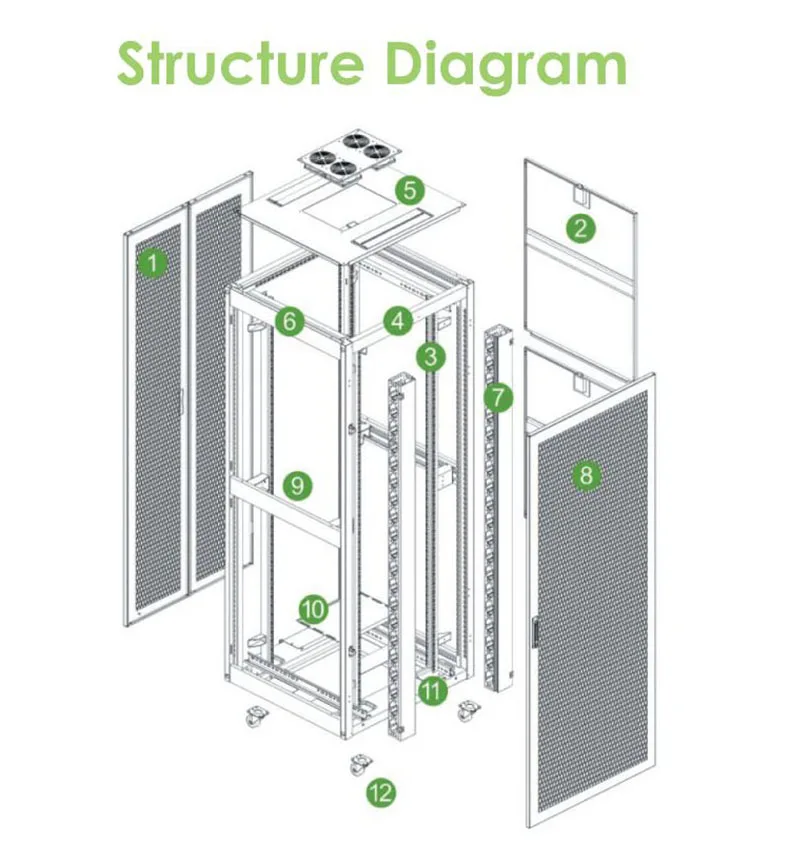 Structure Diagram

5

2

1

6

4

3

7

9

8

10

11

12