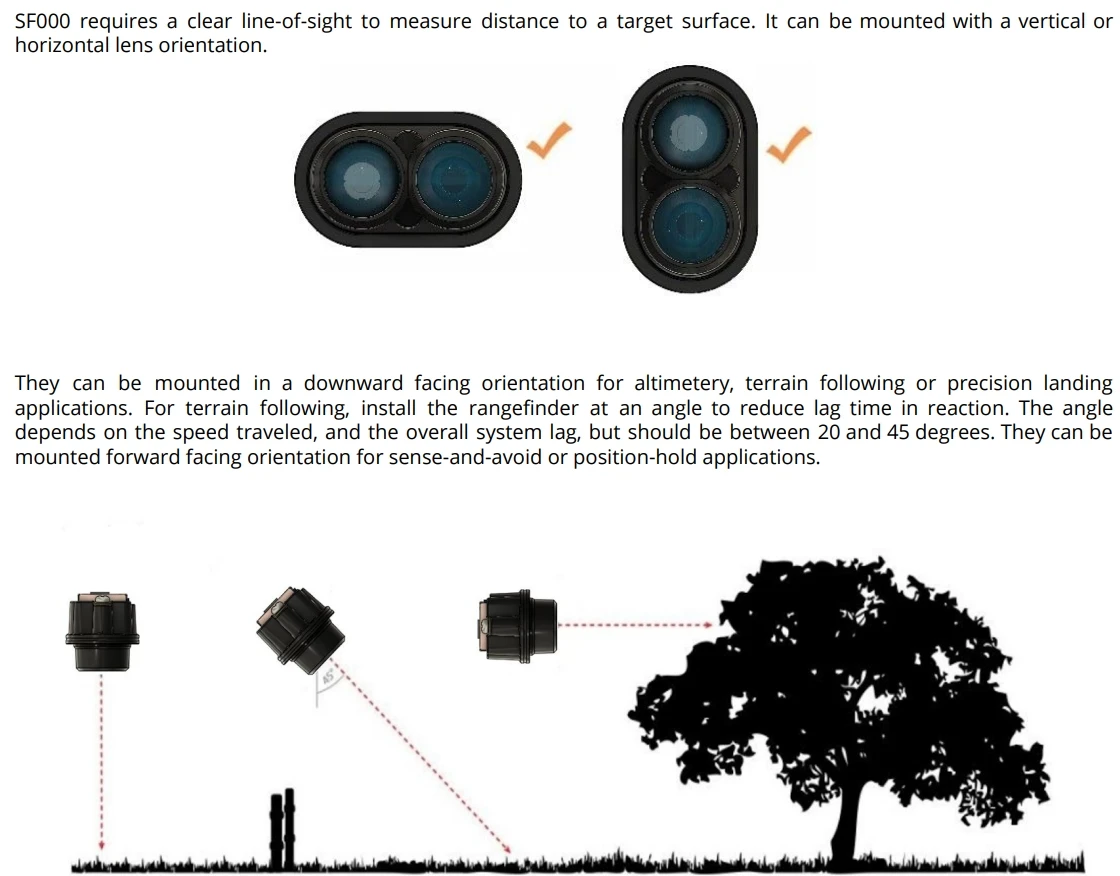 SF000 requires a clear line-of-sight to measure distance to a target surface. It can be mounted with a vertical or horizontal lens orientation.

They can be mounted in a downward facing orientation for altimetery, terrain following or precision landing applications. For terrain following, install the rangefinder at an angle to reduce lag time in reaction. The angle depends on the speed traveled, and the overall system lag, but should be between 20 and 45 degrees. They can be mounted forward facing orientation for sense-and-avoid or position-hold applications.

45°