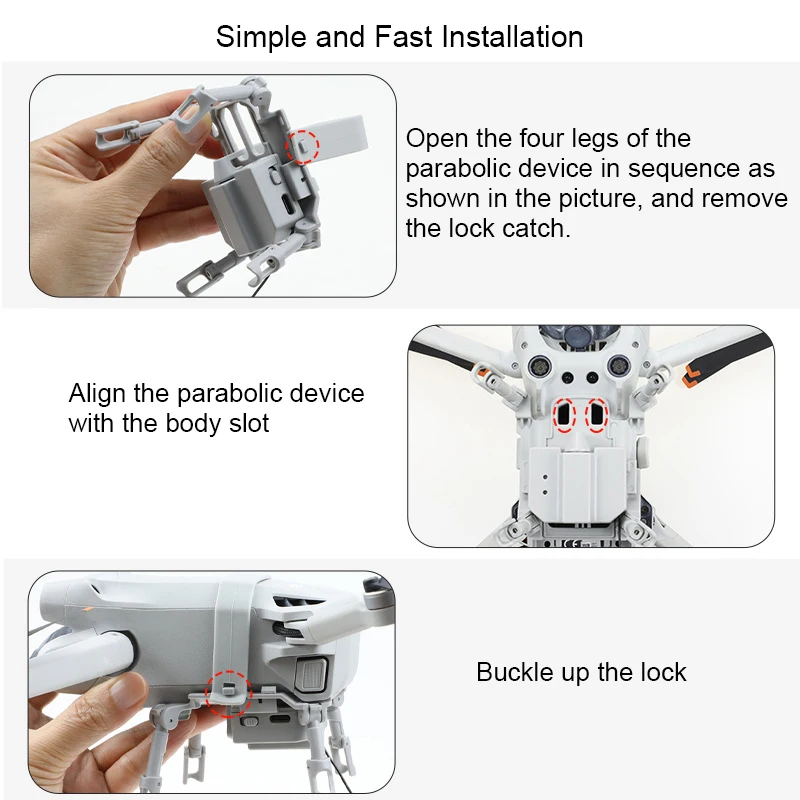 Simple and Fast Installation

Open the four legs of the parabolic device in sequence as shown in the picture, and remove the lock catch.

Align the parabolic device with the body slot

Buckle up the lock