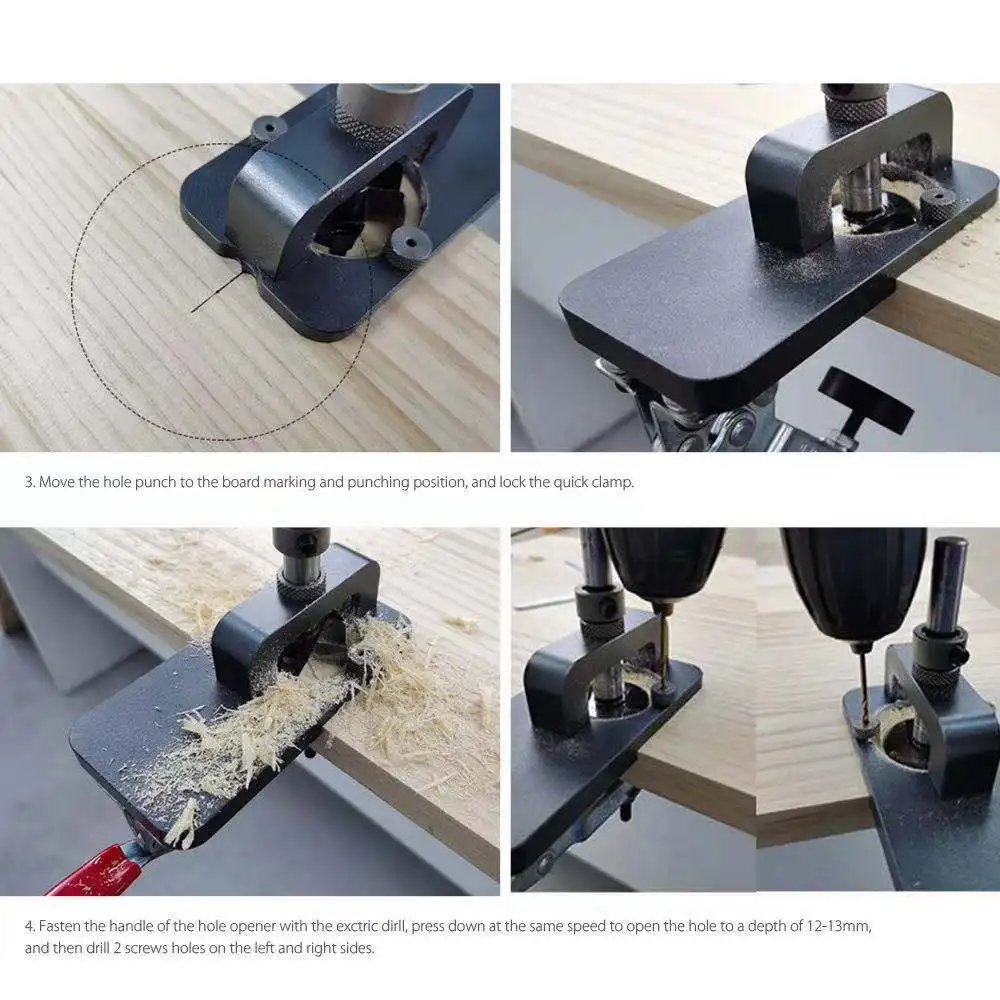 3. Move the hole punch to the board marking and punching position, and lock the quick clamp.

4. Fasten the handle of the hole opener with the exctric dirll, press down at the same speed to open the hole to a depth of 12-13mm, and then drill 2 screws holes on the left and right sides.