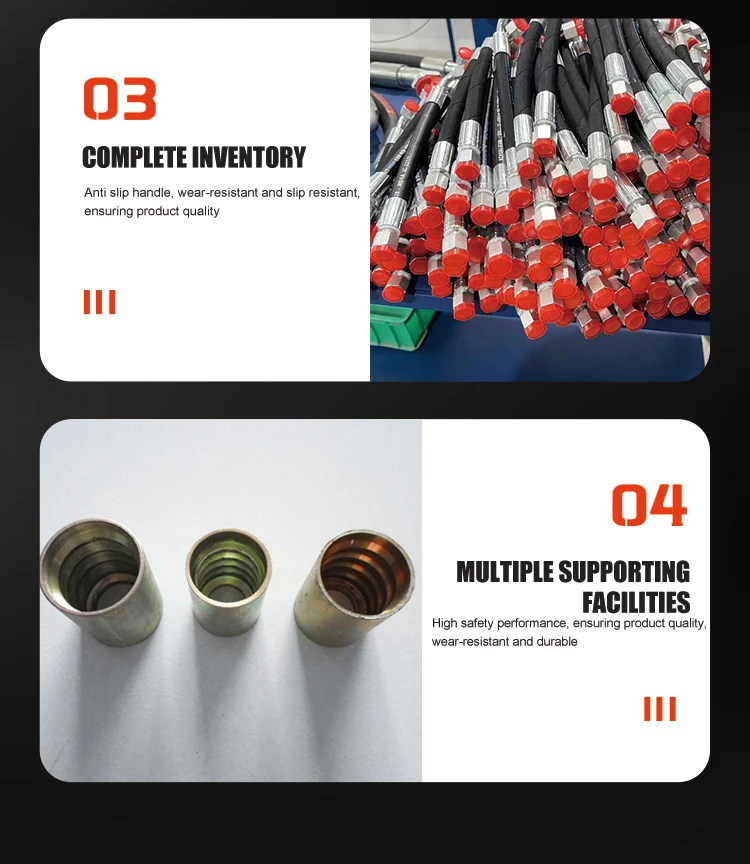 03

COMPLETE INVENTORY

Anti slip handle, wear-resistant and slip resistant, ensuring product quality

04

MULTIPLE SUPPORTING FACILITIES

High safety performance, ensuring product quality, wear-resistant and durable