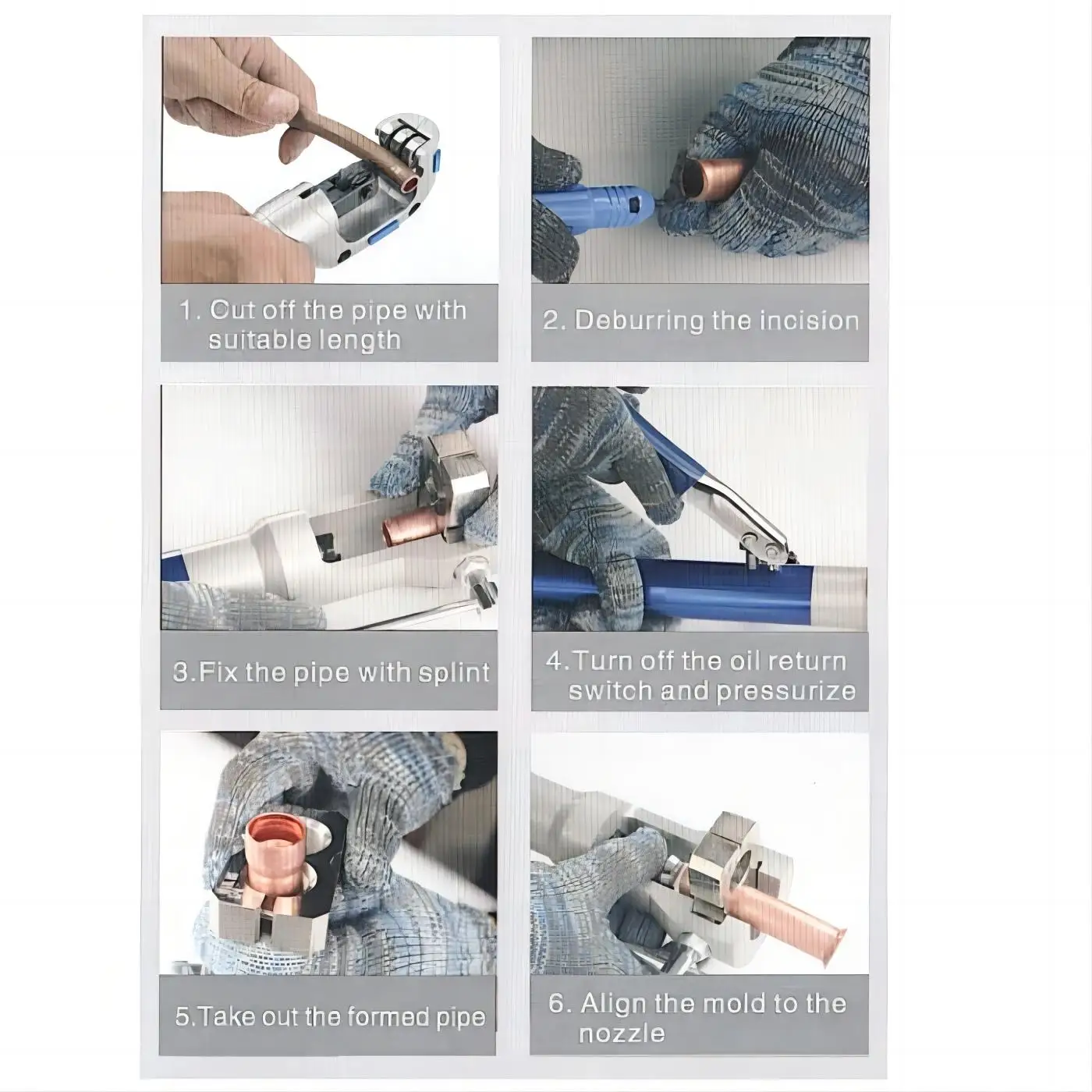 1. Cut off the pipe with suitable length

2. Deburring the incision

3.Fix the pipe with splint

4.Turn off the oil return switch and pressurize

5.Take out the formed pipe

6. Align the mold to the nozzle