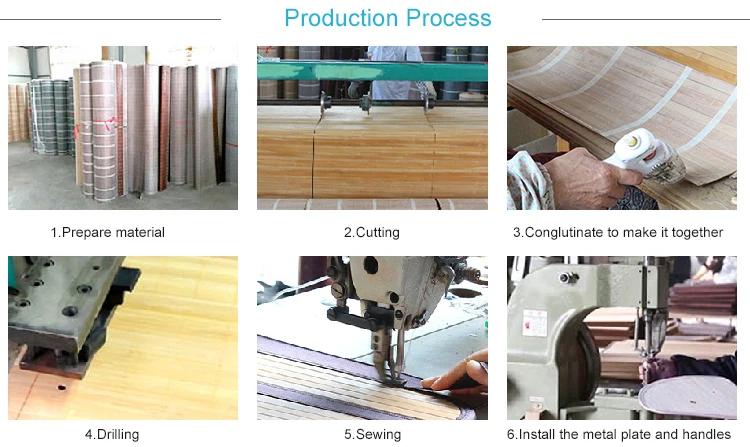 Production Process

1.Prepare material

2.Cutting

3.Conglutinate to make it together

4.Drilling

5.Sewing

6.Install the metal plate and handles