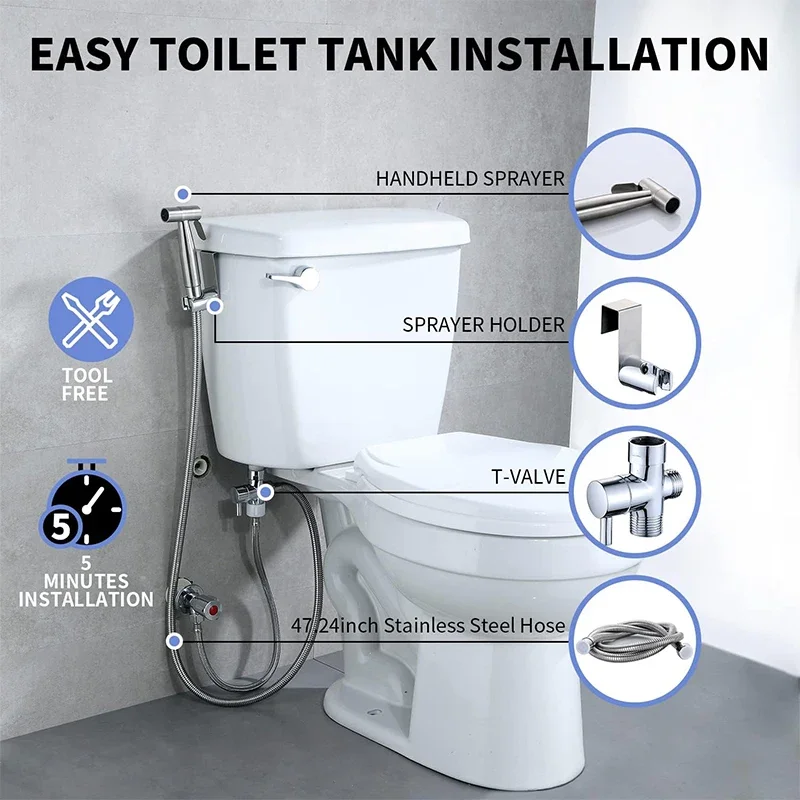 EASY TOILET TANK INSTALLATION

HANDHELD SPRAYER

SPRAYER HOLDER

T-VALVE

47.24inch Stainless Steel Hose

TOOL FREE

5

5 MINUTES INSTALLATION