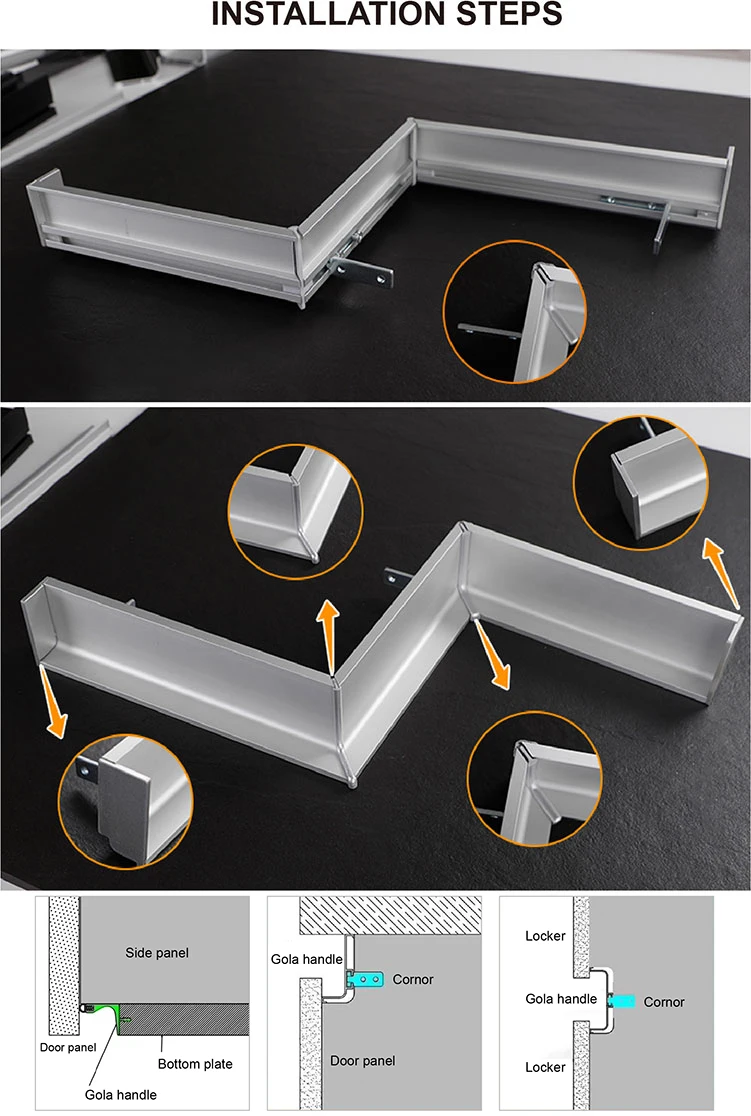 INSTALLATION STEPS

Side panel

Door panel

Bottom plate

Gola handle

Gola handle

Cornor

Door panel

Locker

Gola handle

Cornor

Locker