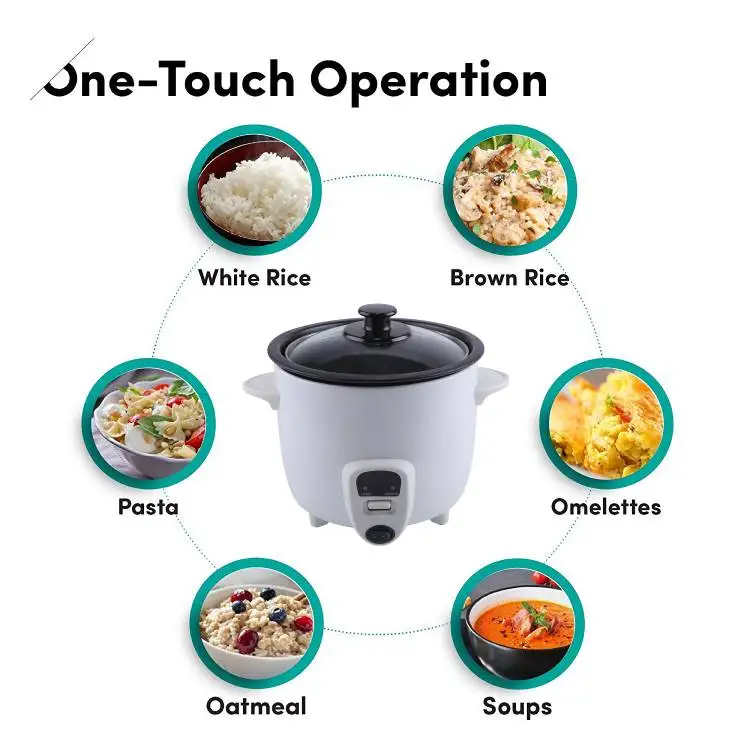 One-Touch Operation

White Rice

Brown Rice

Pasta

Omelettes

Oatmeal

Soups