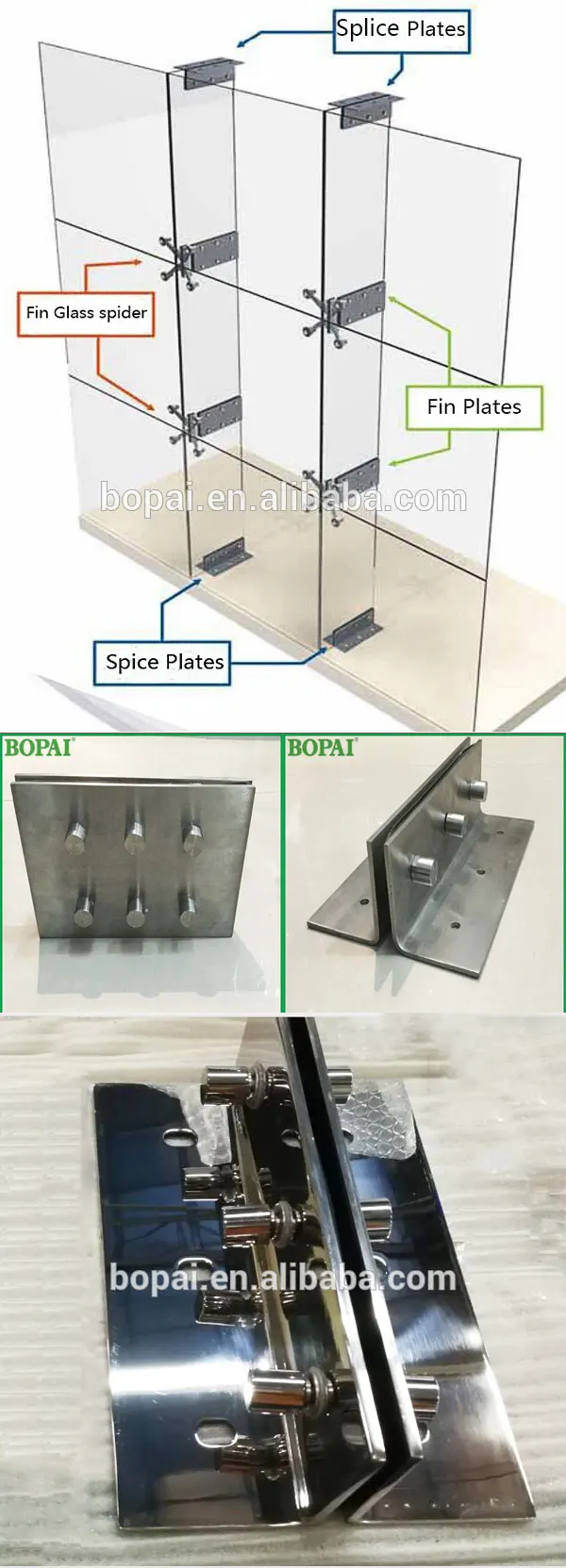 Splice Plates

Fin Glass spider

Fin Plates

bopai.en.alibaba.com

Spice Plates

BOPAI

BOPAI

bopai.en.alibaba.com