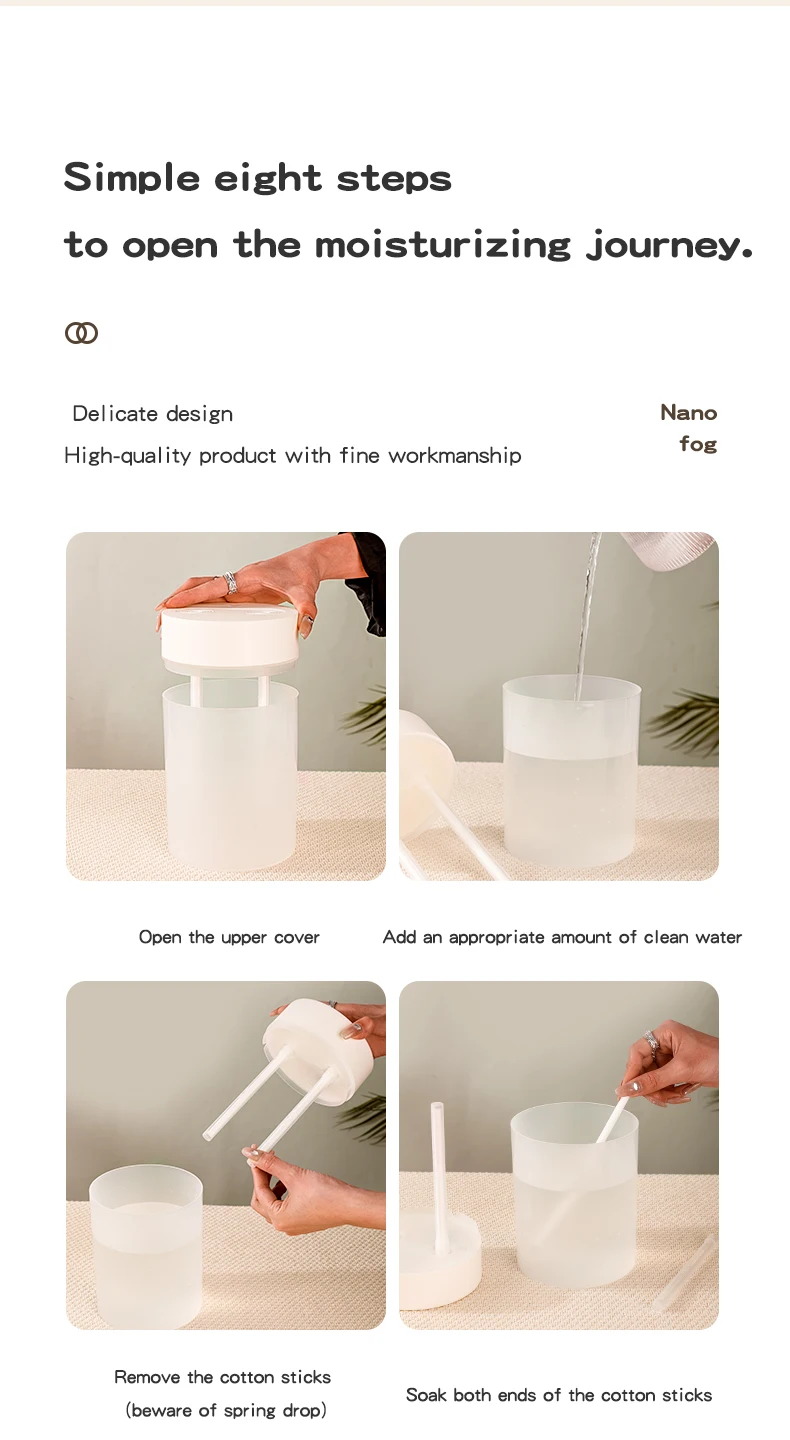 Simple eight steps
to open the moisturizing journey.

Delicate design
High-quality product with fine workmanship

Nano
fog

Open the upper cover

Add an appropriate amount of clean water

Remove the cotton sticks
(beware of spring drop)

Soak both ends of the cotton sticks