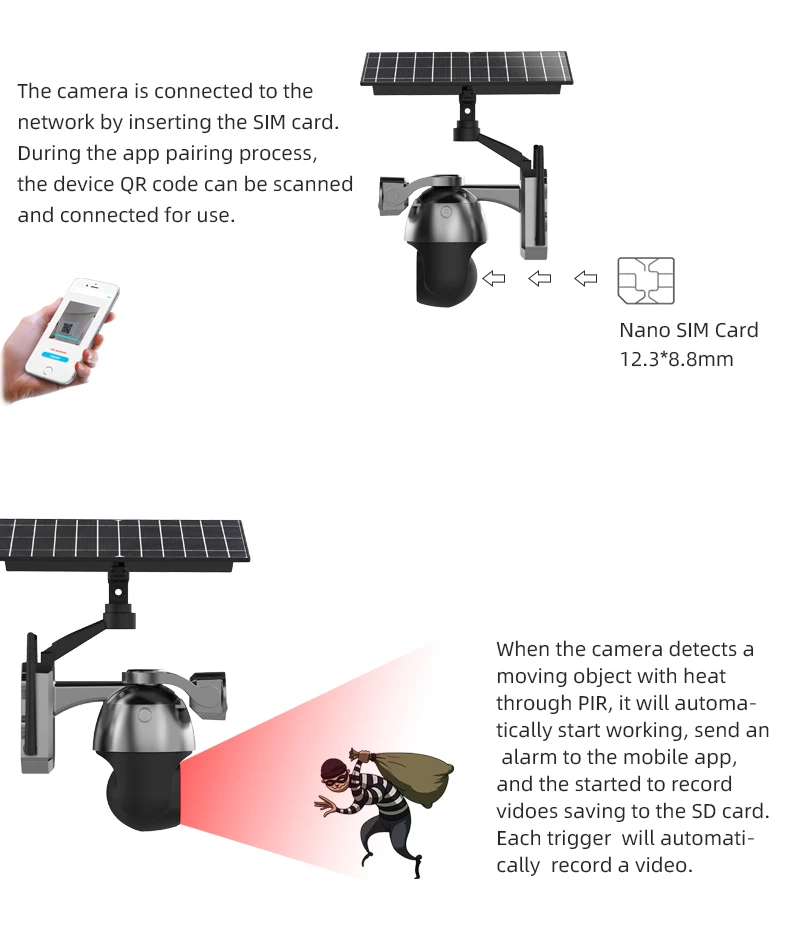 The camera is connected to the network by inserting the SIM card. During the app pairing process, the device QR code can be scanned and connected for use.

Nano SIM Card
12.3*8.8mm

When the camera detects a moving object with heat through PIR, it will automatically start working, send an alarm to the mobile app, and the started to record vidoes saving to the SD card. Each trigger will automatically record a video.