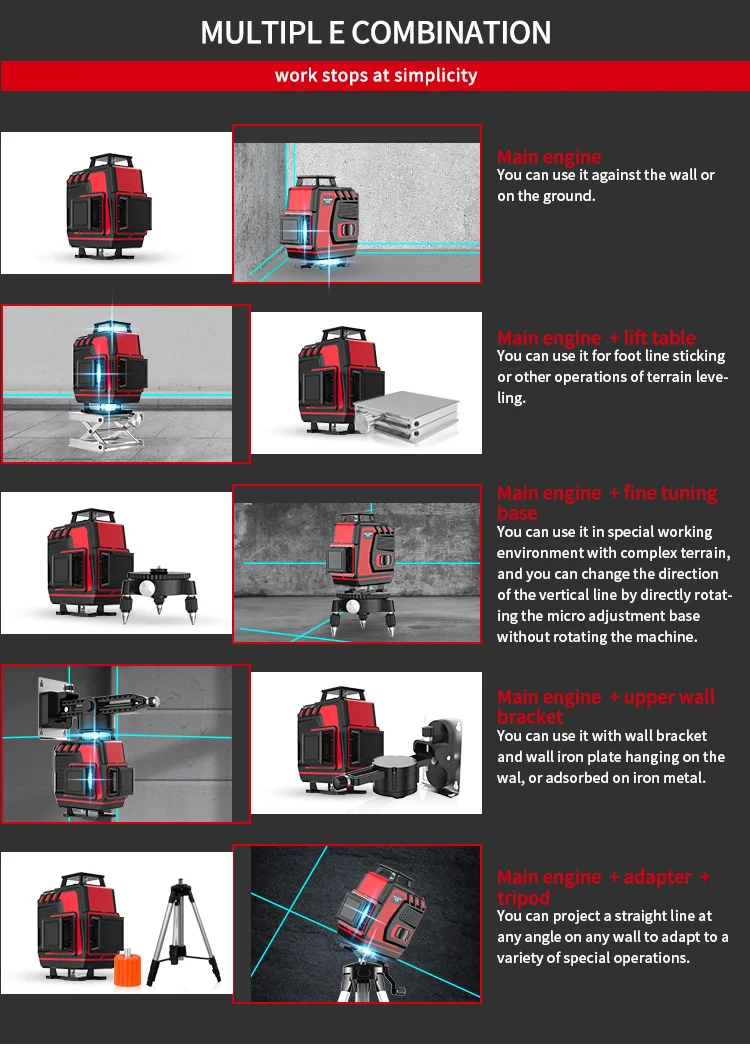 MULTIPL E COMBINATION

work stops at simplicity

Main engine
You can use it against the wall or on the ground.

Main engine + lift table
You can use it for foot line sticking or other operations of terrain leveling.

Main engine + fine tuning base
You can use it in special working environment with complex terrain, and you can change the direction of the vertical line by directly rotating the micro adjustment base without rotating the machine.

Main engine + upper wall bracket
You can use it with wall bracket and wall iron plate hanging on the wal, or adsorbed on iron metal.

Main engine + adapter + tripod
You can project a straight line at any angle on any wall to adapt to a variety of special operations.