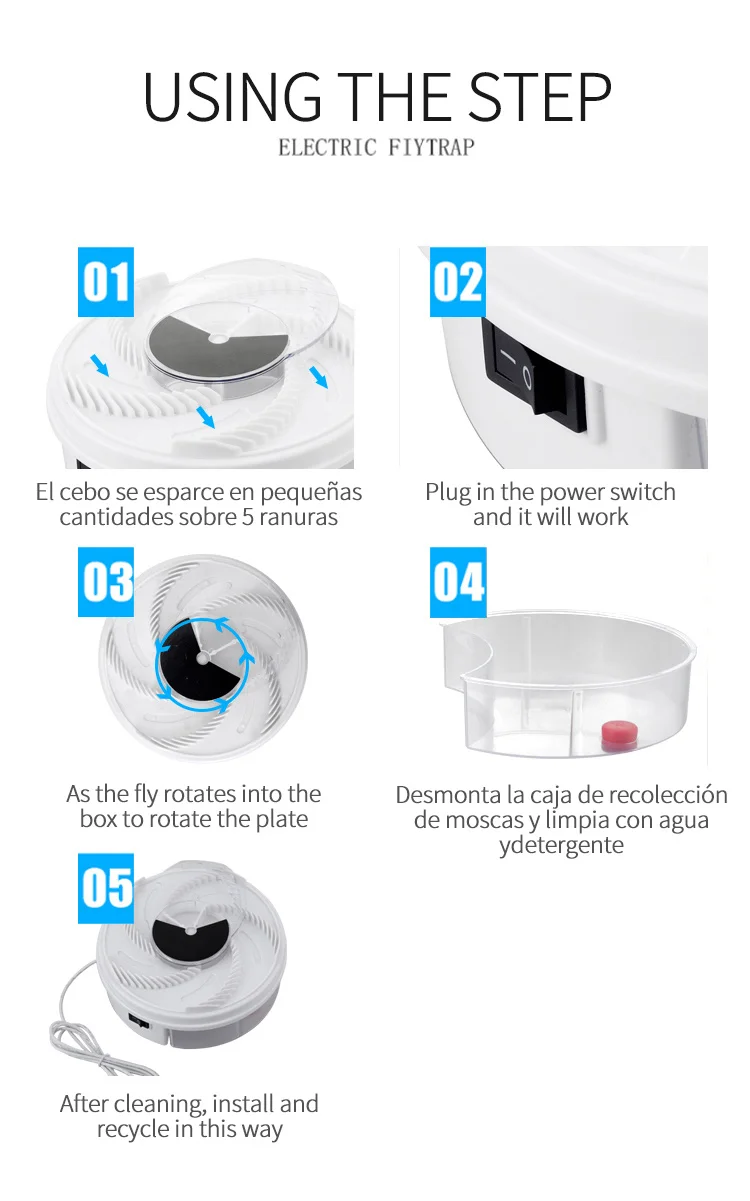 USING THE STEP

ELECTRIC FIYTRAP

01

El cebo se esparce en pequeñas cantidades sobre 5 ranuras

02

Plug in the power switch and it will work

03

As the fly rotates into the box to rotate the plate

04

Desmonta la caja de recolección de moscas y limpia con agua ydetergente

05

After cleaning, install and recycle in this way