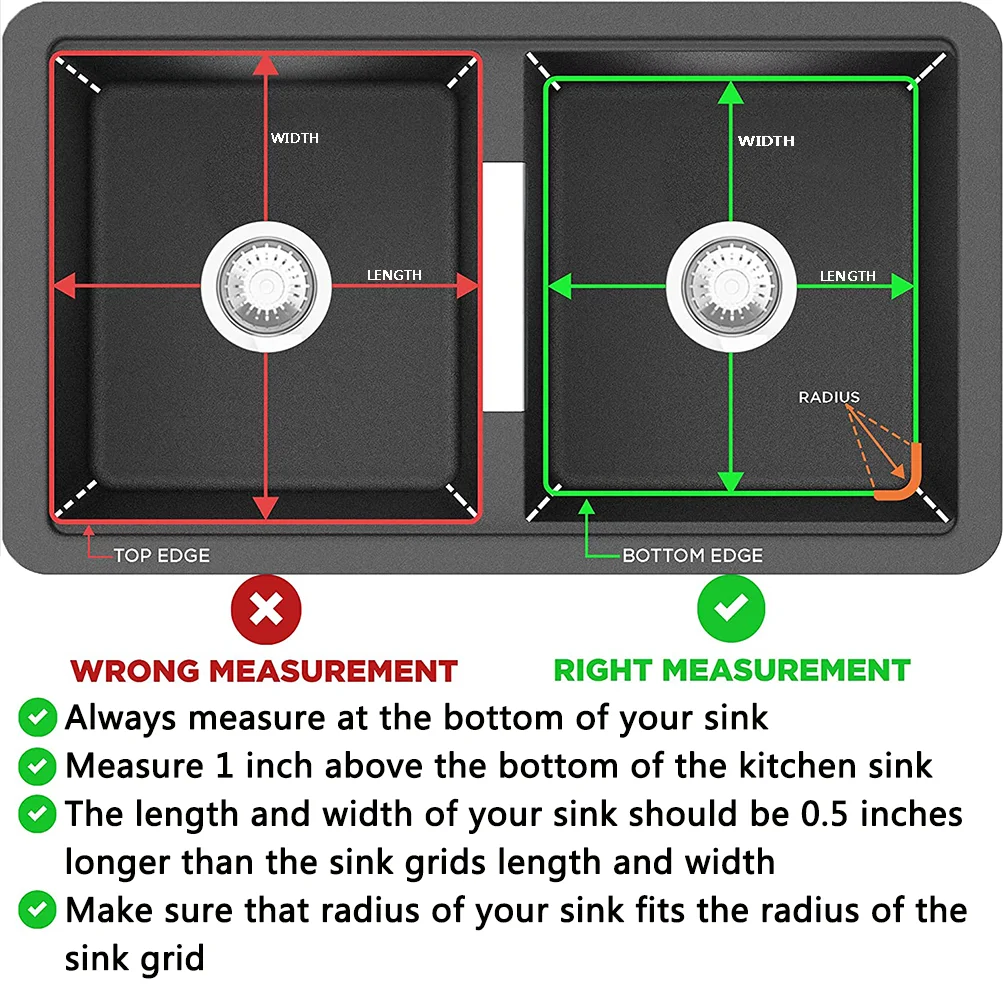 WIDTH

LENGTH

TOP EDGE

WIDTH

LENGTH

RADIUS

BOTTOM EDGE

WRONG MEASUREMENT

RIGHT MEASUREMENT

Always measure at the bottom of your sink

Measure 1 inch above the bottom of the kitchen sink

The length and width of your sink should be 0.5 inches longer than the sink grids length and width

Make sure that radius of your sink fits the radius of the sink grid