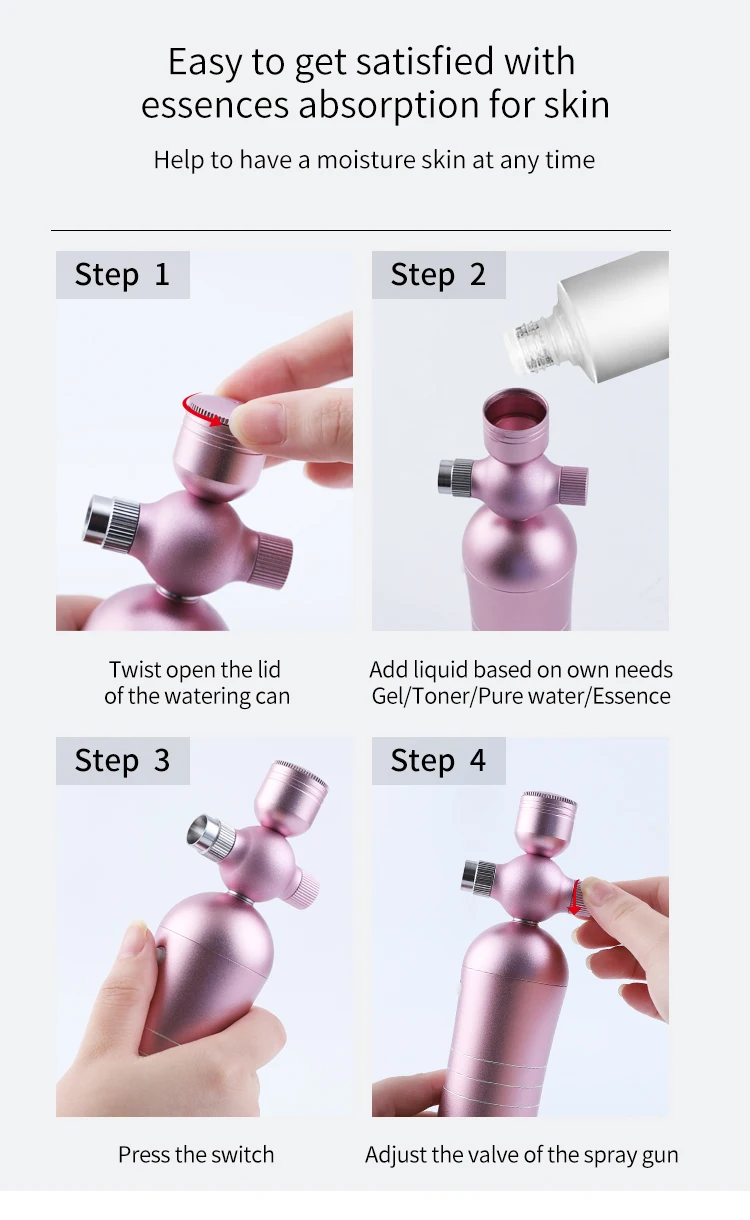 Easy to get satisfied with essences absorption for skin

Help to have a moisture skin at any time

Step 1

Twist open the lid of the watering can

Step 2

Add liquid based on own needs Gel/Toner/Pure water/Essence

Step 3

Press the switch

Step 4

Adjust the valve of the spray gun