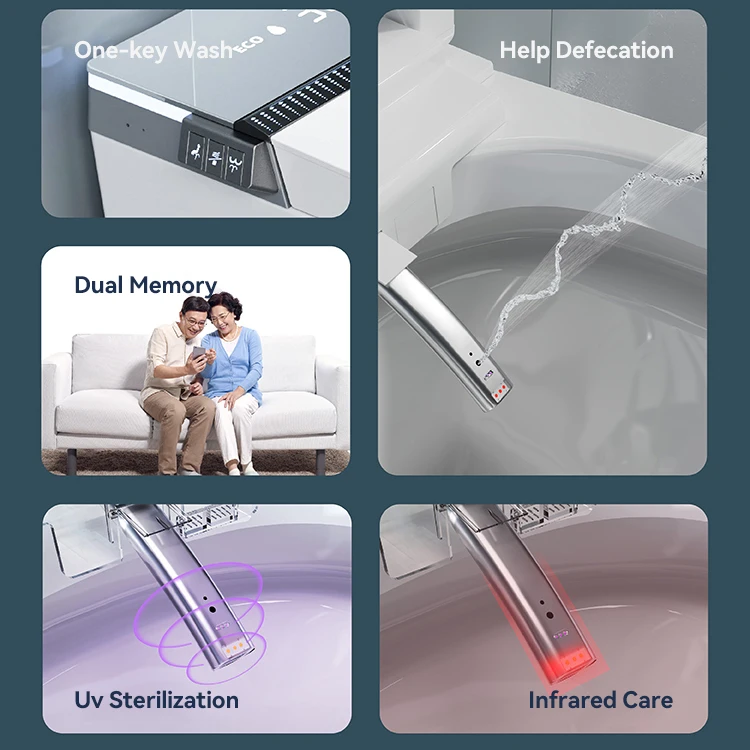 One-key Wash

ECO

Help Defecation

Dual Memory

Uv Sterilization

Infrared Care