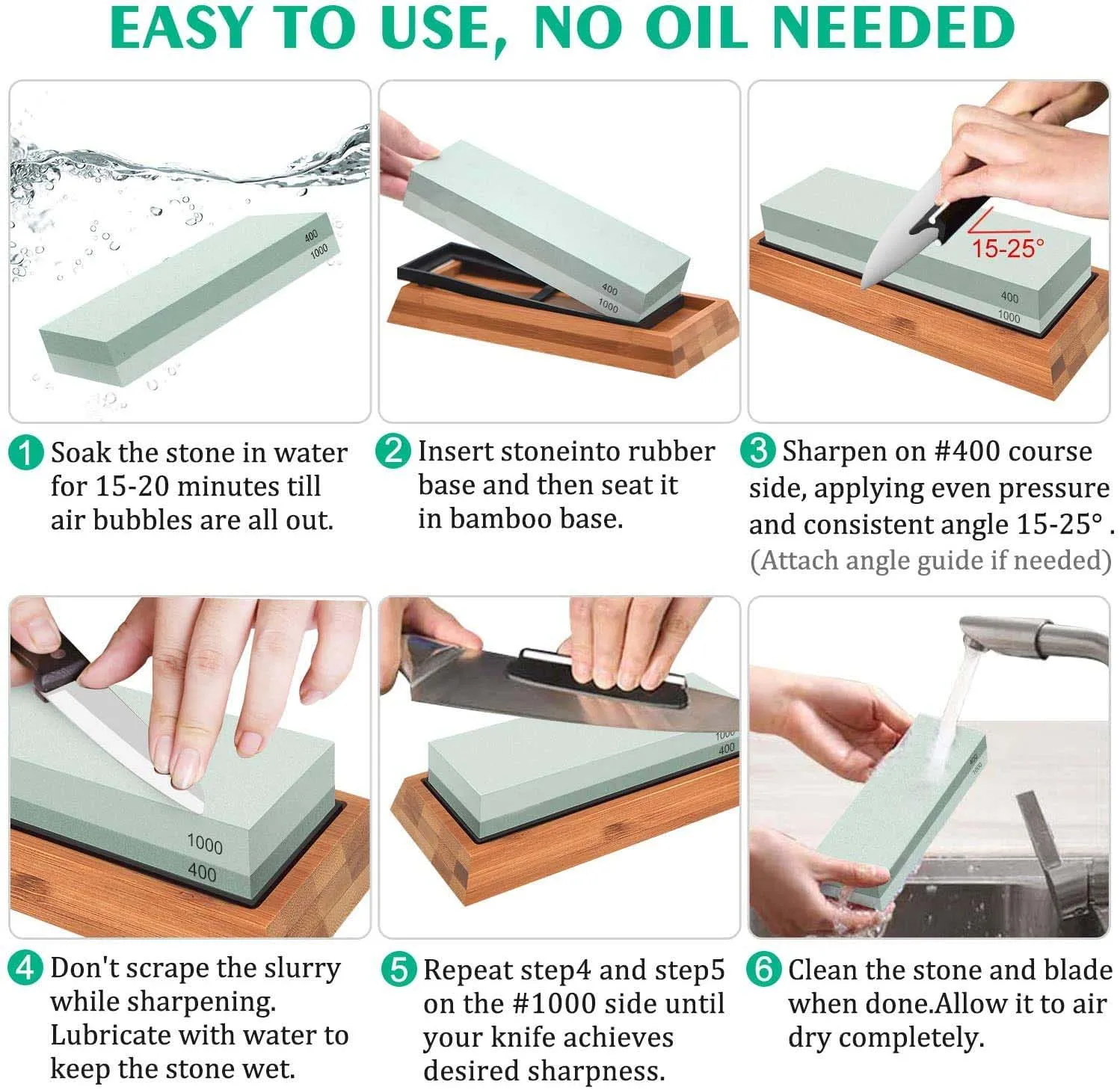 EASY TO USE, NO OIL NEEDED

400
1000

400
1000

15-25°
400
1000

1 Soak the stone in water for 15-20 minutes till air bubbles are all out.

2 Insert stoneinto rubber base and then seat it in bamboo base.

3 Sharpen on #400 course side, applying even pressure and consistent angle 15-25° . (Attach angle guide if needed)

1000
400

1000
400

400
1000

4 Don't scrape the slurry while sharpening. Lubricate with water to keep the stone wet.

5 Repeat step4 and step5 on the #1000 side until your knife achieves desired sharpness.

6 Clean the stone and blade when done.Allow it to air dry completely.