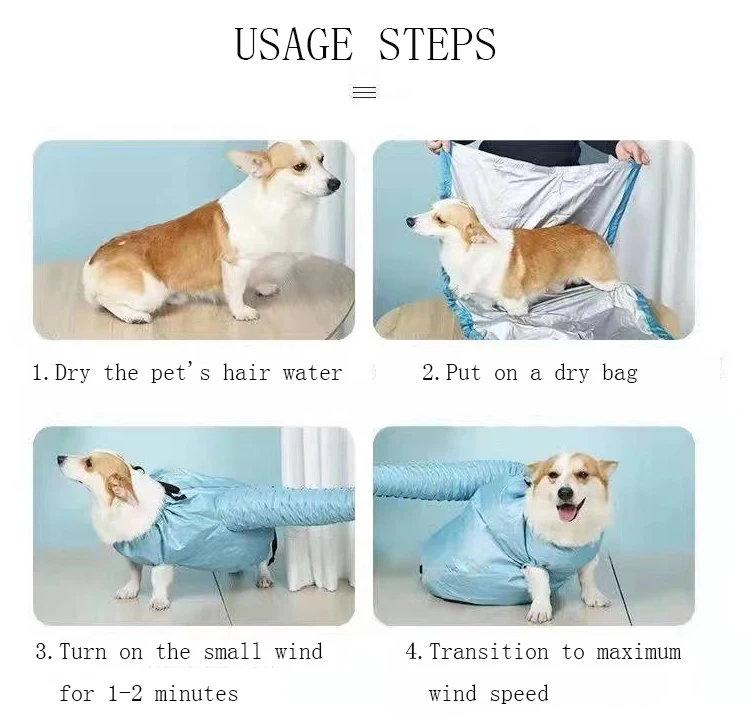 USAGE STEPS

1. Dry the pet's hair water

2. Put on a dry bag

3. Turn on the small wind for 1-2 minutes

4. Transition to maximum wind speed