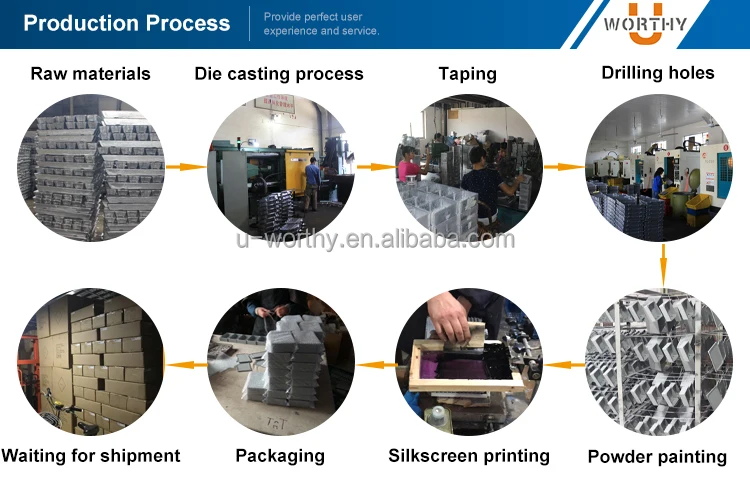 Production Process

Provide perfect user experience and service.

WORTHY

Raw materials

Die casting process

Taping

Drilling holes

u-worthy.en.alibaba.com

Waiting for shipment

Packaging

Silkscreen printing

Powder painting