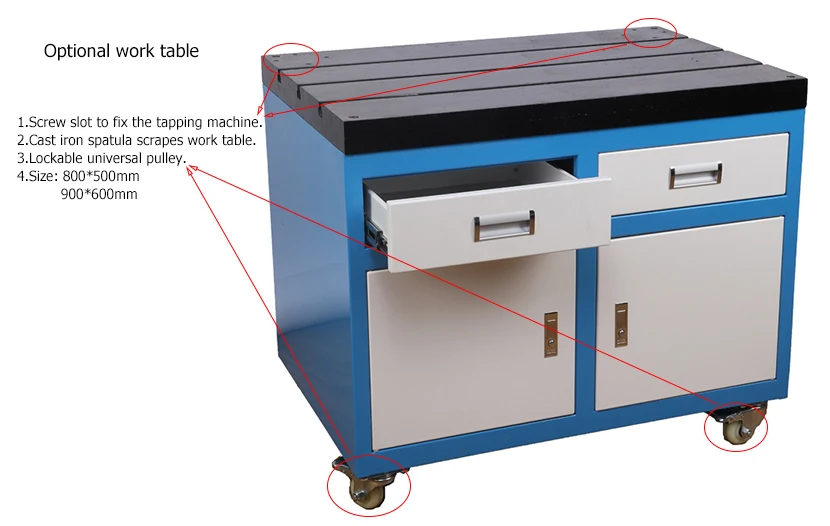 Optional work table

1.Screw slot to fix the tapping machine.
2.Cast iron spatula scrapes work table.
3.Lockable universal pulley.
4.Size: 800*500mm
900*600mm