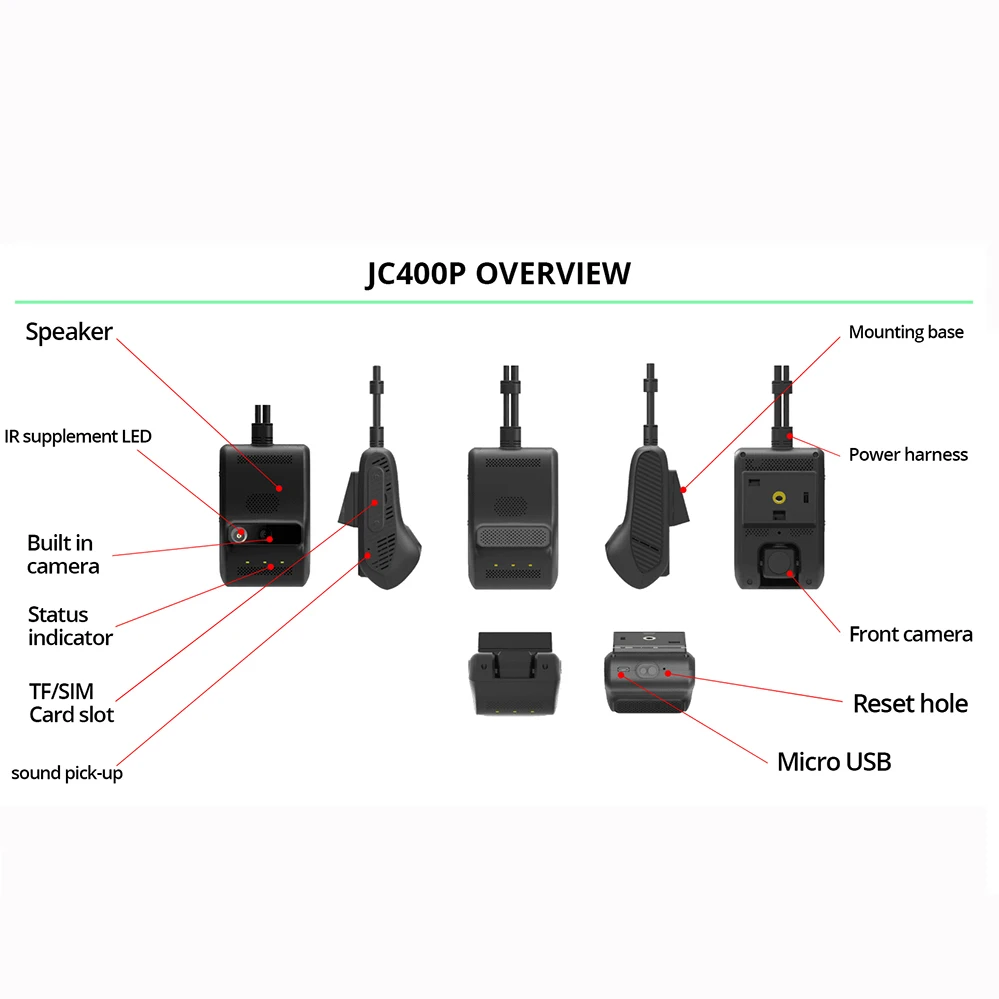 JC400P OVERVIEW

Speaker

IR supplement LED

Built in camera

Status indicator

TF/SIM Card slot

sound pick-up

Mounting base

Power harness

Front camera

Reset hole

Micro USB