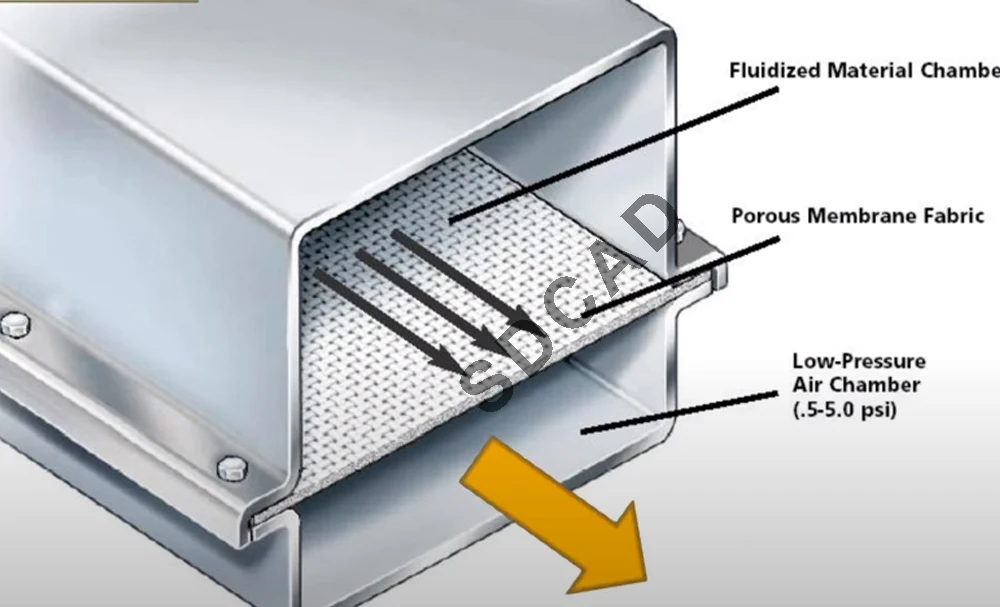 Fluidized Material Chambe

Porous Membrane Fabric

Low-Pressure
Air Chamber
(.5-5.0 psi)

SDCAD