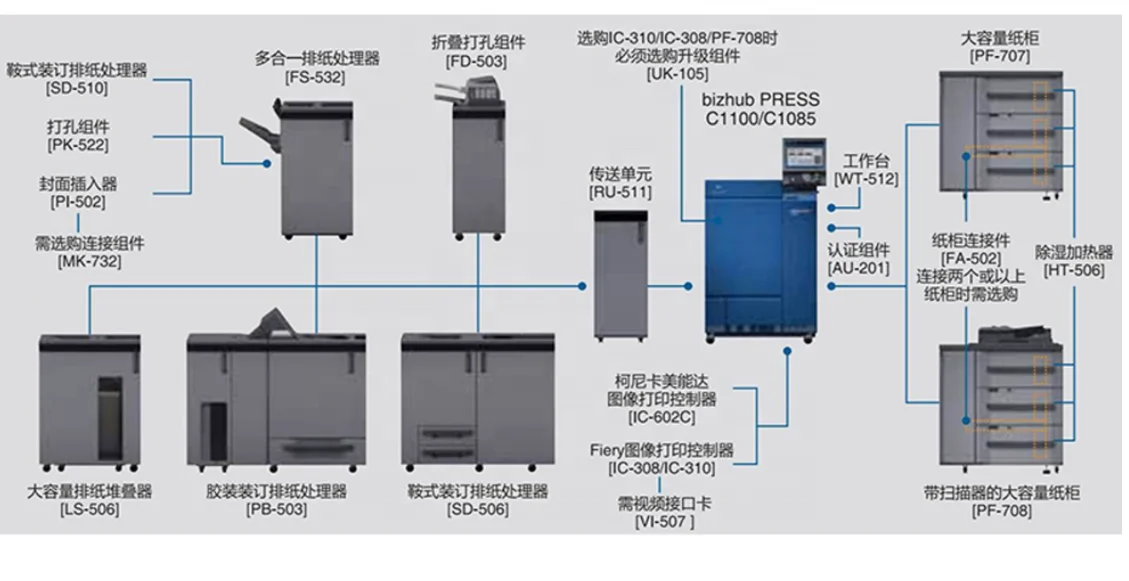 鞍式装订排纸处理器
[SD-510]

打孔组件
[PK-522]

封面插入器
[PI-502]

需选购连接组件
[MK-732]

多合一排纸处理器
[FS-532]

折叠打孔组件
[FD-503]

选购IC-310/IC-308/PF-708时
必须选购升级组件
[UK-105]

bizhub PRESS
C1100/C1085

大容量纸柜
[PF-707]

传送单元
[RU-511]

工作台
[WT-512]

认证组件
[AU-201]

纸柜连接件
[FA-502]
连接两个或以上
纸柜时需选购

除湿加热器
[HT-506]

柯尼卡美能达
图像打印控制器
[IC-602C]

Fiery图像打印控制器
[IC-308/IC-310]

需视频接口卡
[VI-507 ]

大容量排纸堆叠器
[LS-506]

胶装装订排纸处理器
[PB-503]

鞍式装订排纸处理器
[SD-506]

带扫描器的大容量纸柜
[PF-708]