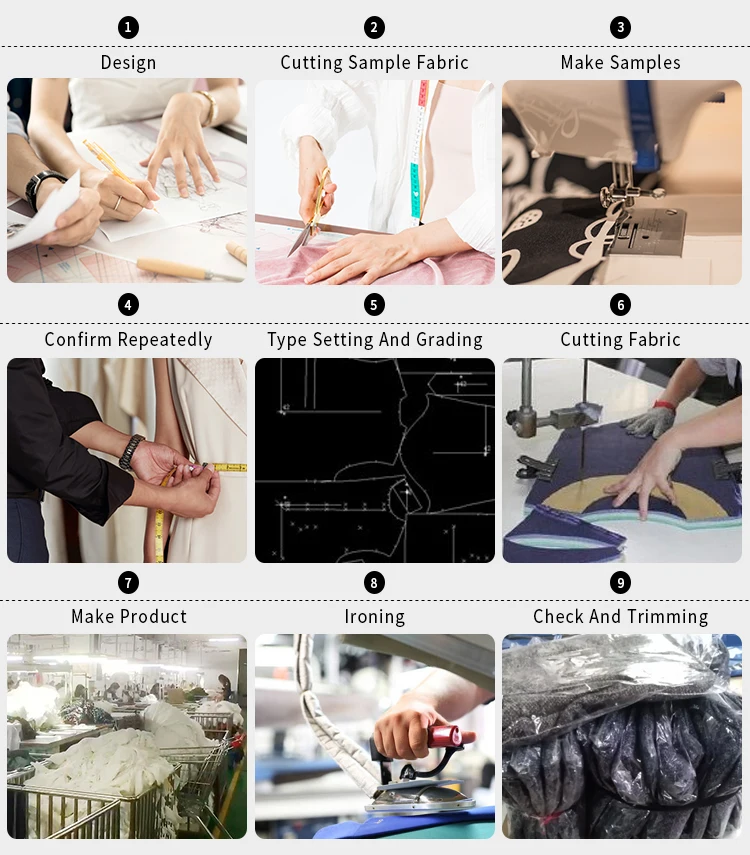 1
Design

2
Cutting Sample Fabric

3
Make Samples

4
Confirm Repeatedly

5
Type Setting And Grading

6
Cutting Fabric

7
Make Product

8
Ironing

9
Check And Trimming