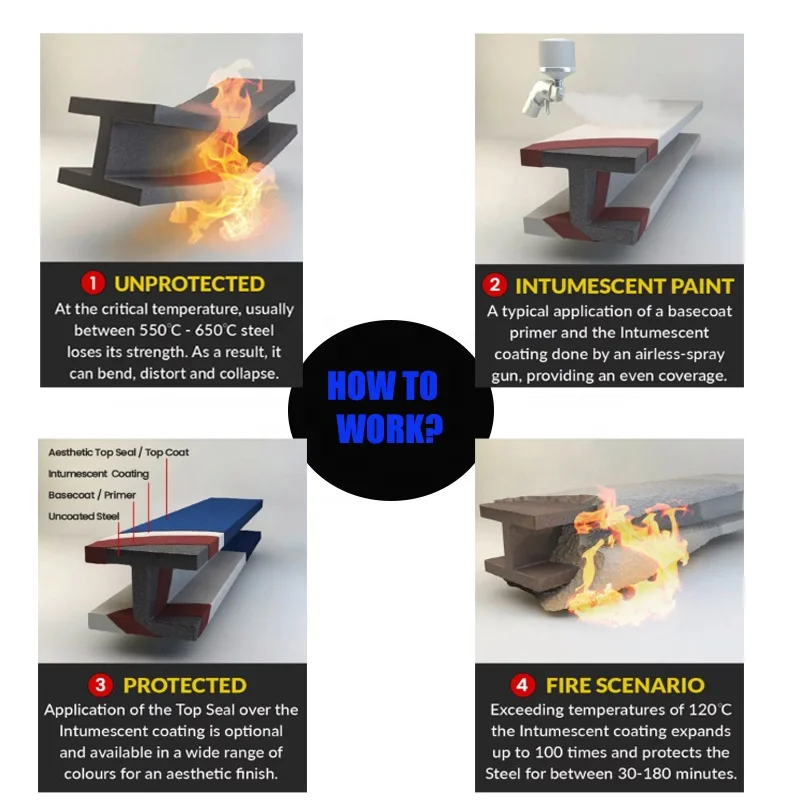 1 UNPROTECTED
At the critical temperature, usually between 550°C - 650°C steel loses its strength. As a result, it can bend, distort and collapse.

2 INTUMESCENT PAINT
A typical application of a basecoat primer and the Intumescent coating done by an airless-spray gun, providing an even coverage.

HOW TO WORK?

Aesthetic Top Seal / Top Coat
Intumescent Coating
Basecoat / Primer
Uncoated Steel

3 PROTECTED
Application of the Top Seal over the Intumescent coating is optional and available in a wide range of colours for an aesthetic finish.

4 FIRE SCENARIO
Exceeding temperatures of 120°C the Intumescent coating expands up to 100 times and protects the Steel for between 30-180 minutes.