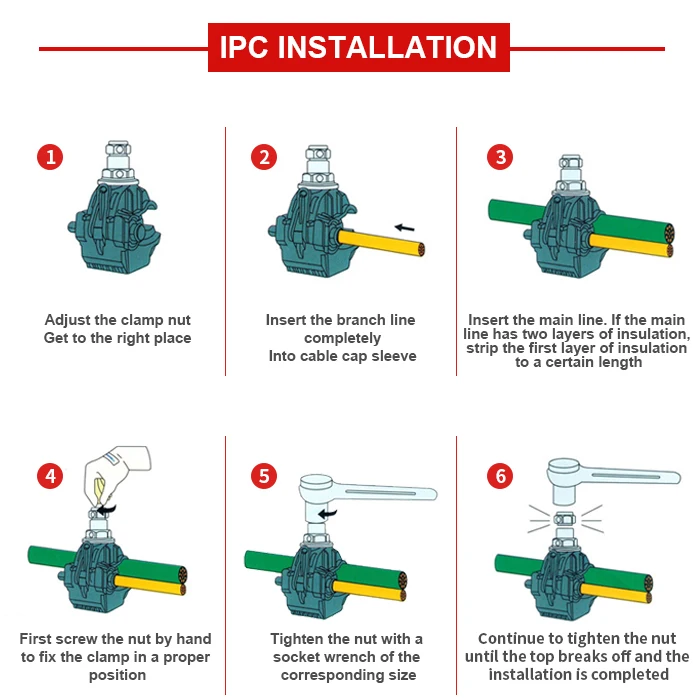 IPC INSTALLATION

1

Adjust the clamp nut
Get to the right place

2

Insert the branch line completely
Into cable cap sleeve

3

Insert the main line. If the main line has two layers of insulation, strip the first layer of insulation to a certain length

4

First screw the nut by hand to fix the clamp in a proper position

5

Tighten the nut with a socket wrench of the corresponding size

6

Continue to tighten the nut until the top breaks off and the installation is completed