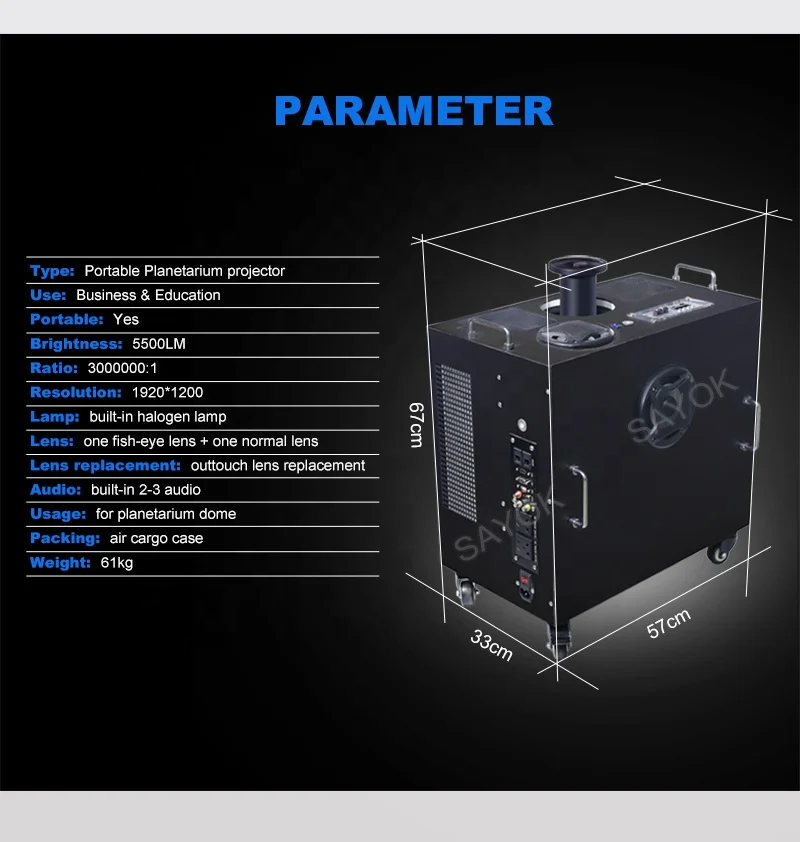 PARAMETER

Type: Portable Planetarium projector
Use: Business & Education
Portable: Yes
Brightness: 5500LM
Ratio: 3000000:1
Resolution: 1920*1200
Lamp: built-in halogen lamp
Lens: one fish-eye lens + one normal lens
Lens replacement: outtouch lens replacement
Audio: built-in 2-3 audio
Usage: for planetarium dome
Packing: air cargo case
Weight: 61kg

67cm
33cm
57cm
SAYOK
SAYOK