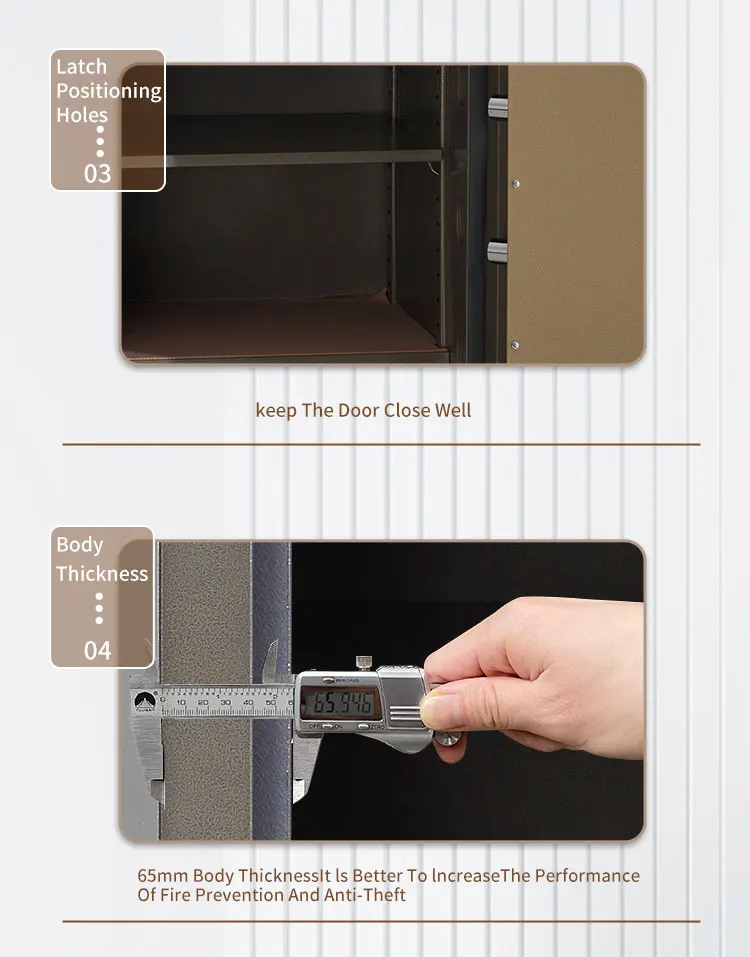 Latch Positioning Holes

03

keep The Door Close Well

Body Thickness

04

10 20 30 40 50

65.946

65mm Body ThicknessIt ls Better To lncreaseThe Performance Of Fire Prevention And Anti-Theft