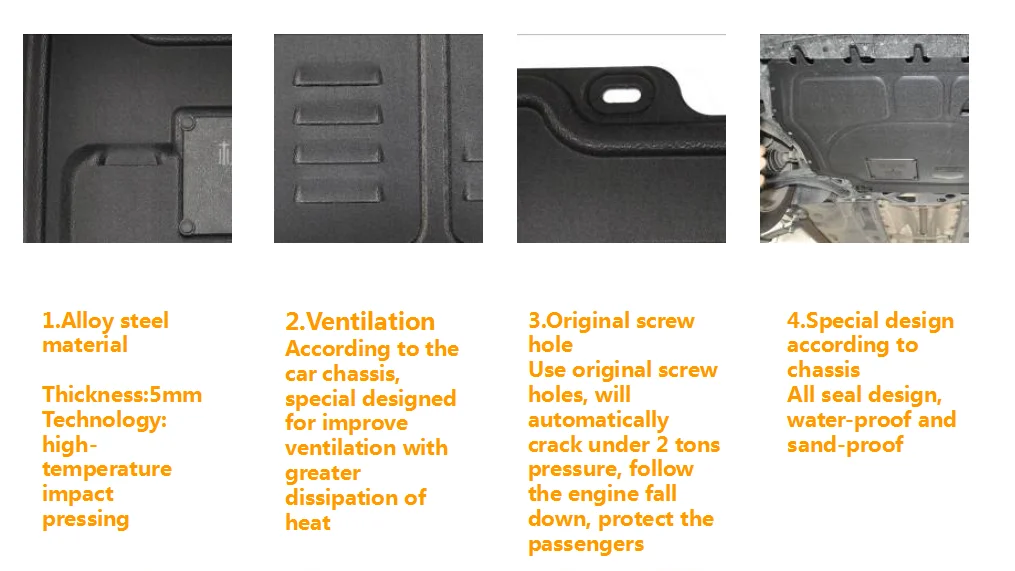 1.Alloy steel material

Thickness:5mm
Technology: high-temperature impact pressing

2.Ventilation
According to the car chassis, special designed for improve ventilation with greater dissipation of heat

3.Original screw hole
Use original screw holes, will automatically crack under 2 tons pressure, follow the engine fall down, protect the passengers

4.Special design according to chassis
All seal design, water-proof and sand-proof