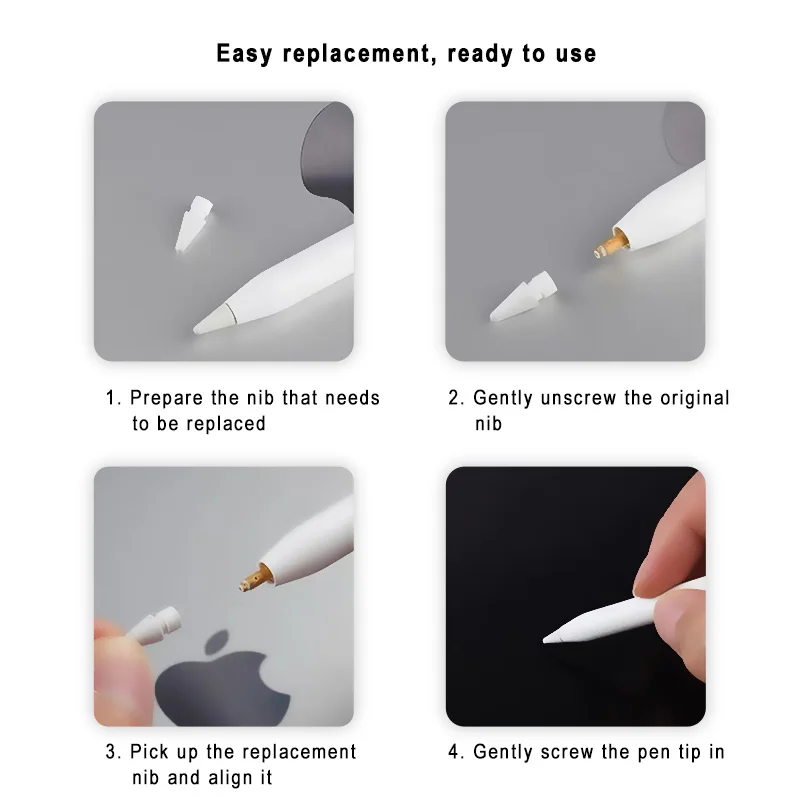 Easy replacement, ready to use

1. Prepare the nib that needs to be replaced

2. Gently unscrew the original nib

3. Pick up the replacement nib and align it

4. Gently screw the pen tip in