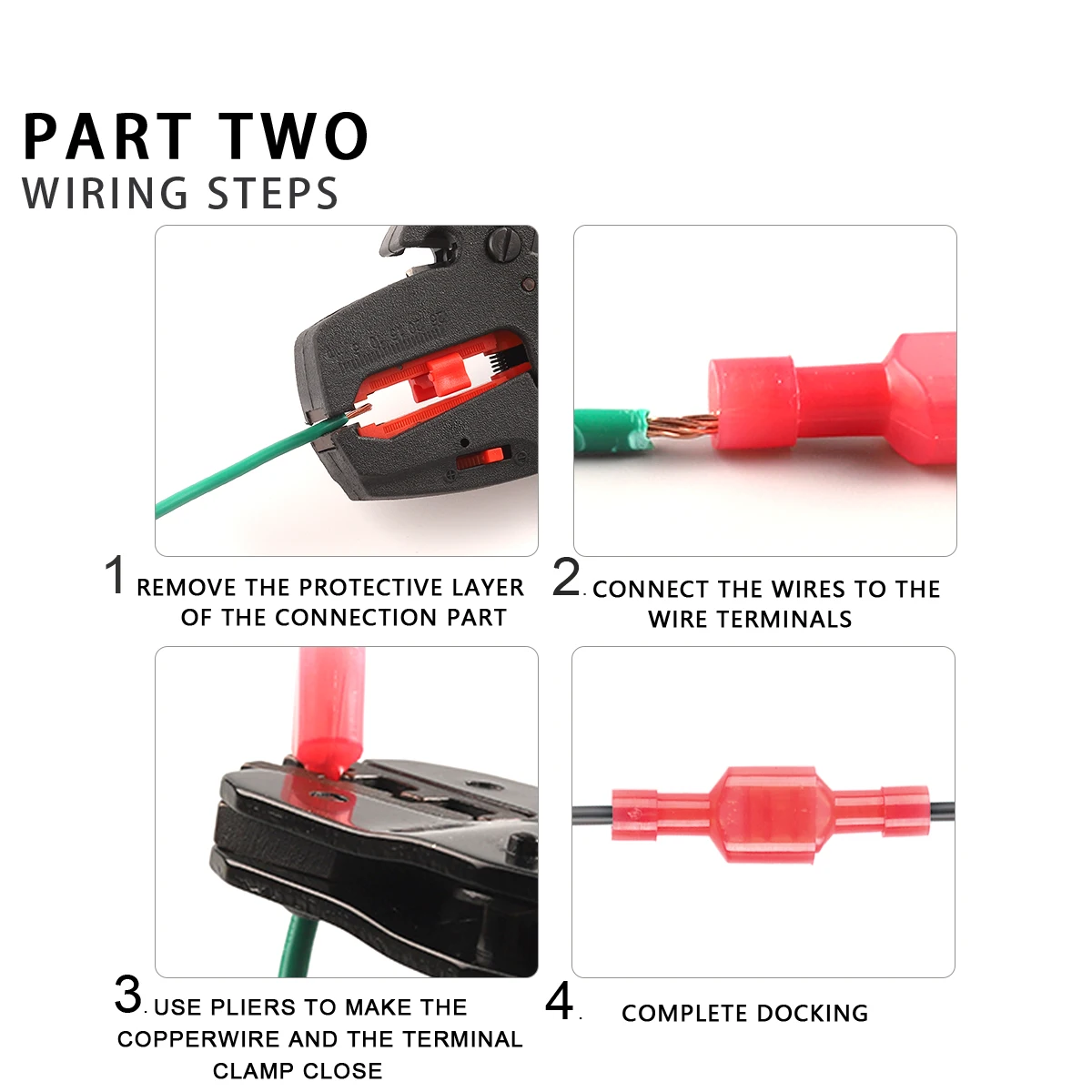 PART TWO
WIRING STEPS

1 REMOVE THE PROTECTIVE LAYER OF THE CONNECTION PART

2. CONNECT THE WIRES TO THE WIRE TERMINALS

3. USE PLIERS TO MAKE THE COPPERWIRE AND THE TERMINAL CLAMP CLOSE

4. COMPLETE DOCKING