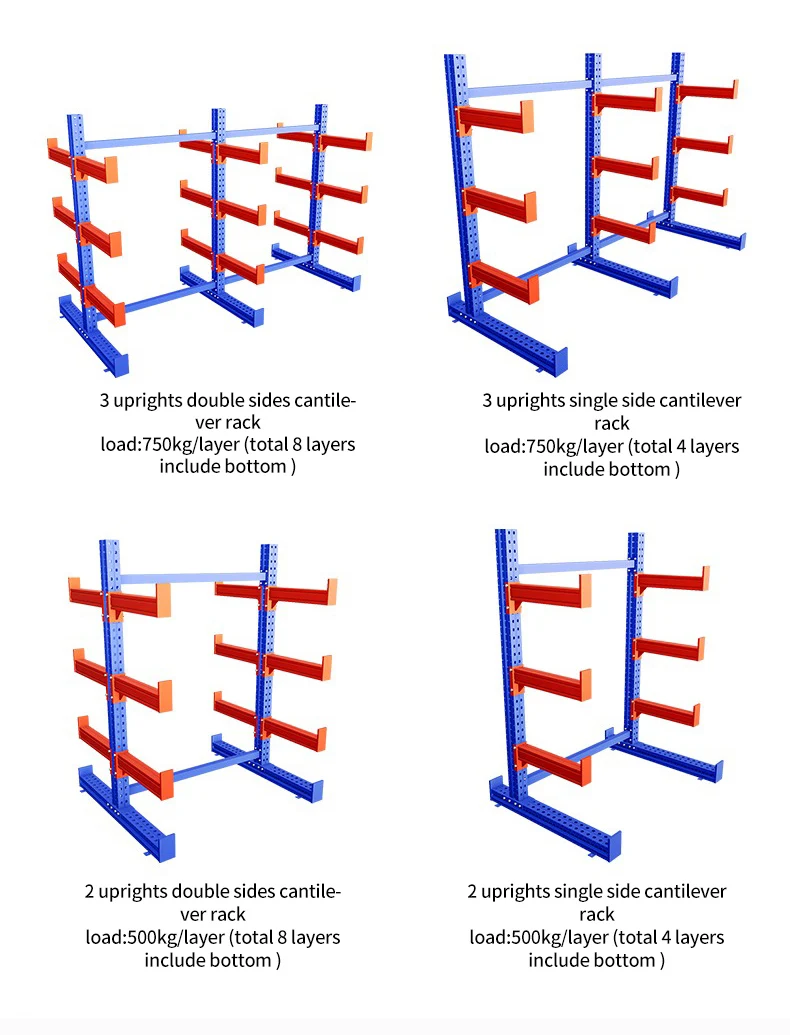 3 uprights double sides cantilever rack
load:750kg/layer (total 8 layers include bottom )

3 uprights single side cantilever rack
load:750kg/layer (total 4 layers include bottom )

2 uprights double sides cantilever rack
load:500kg/layer (total 8 layers include bottom )

2 uprights single side cantilever rack
load:500kg/layer (total 4 layers include bottom )